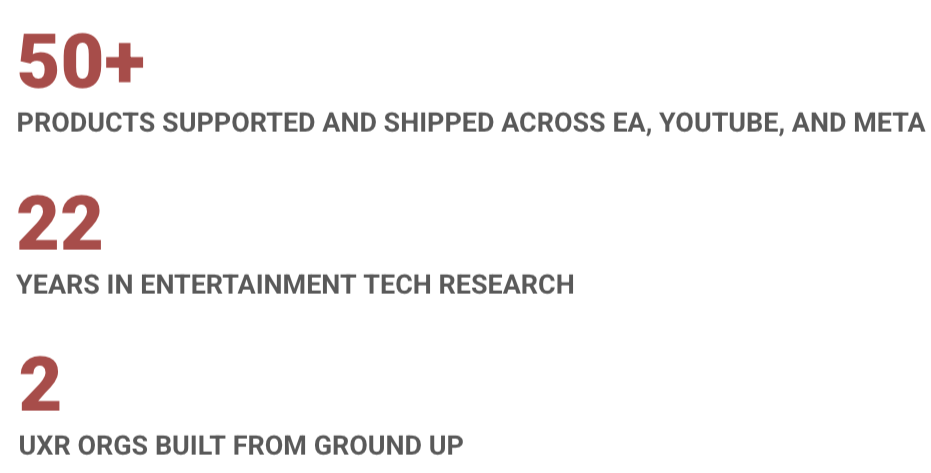 50+

PRODUCTS SUPPORTED AND SHIPPED ACROSS EA, YOUTUBE, AND META

22

YEARS IN ENTERTAINMENT TECH RESEARCH

2

UXR ORGS BUILT FROM GROUND UP