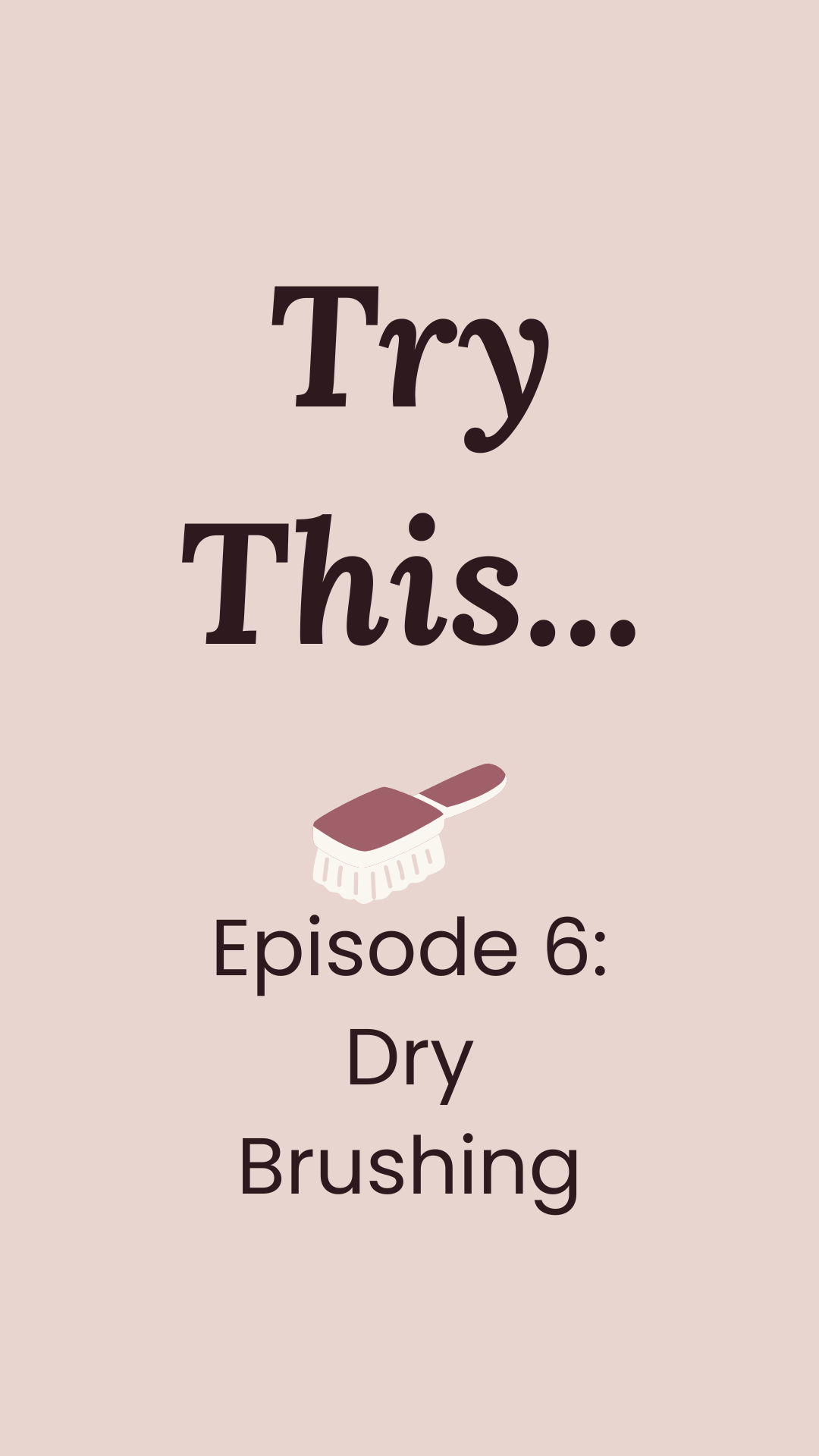 Try
This...

Episode 6:
Dry
Brushing