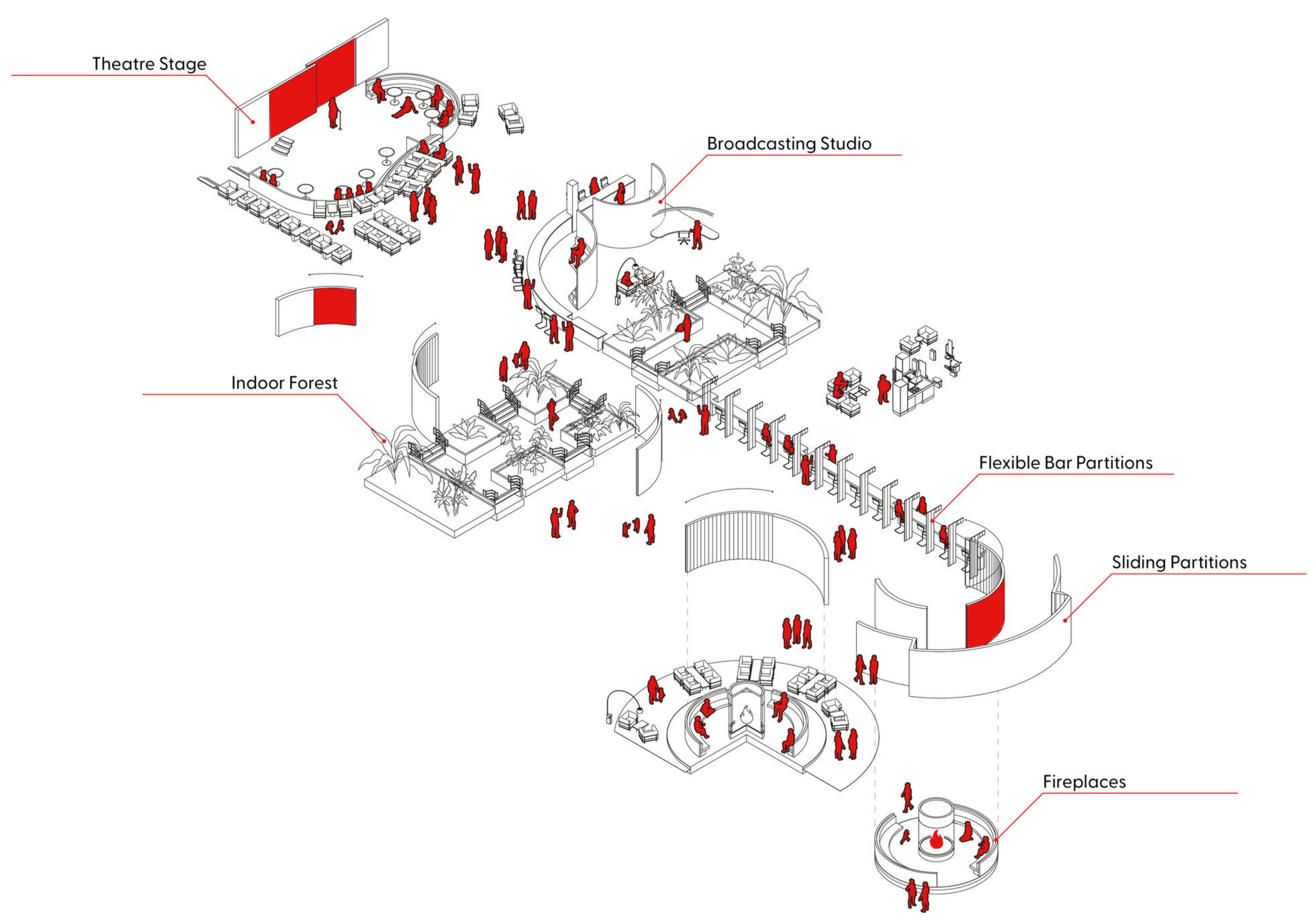 Theatre Stage

Broadcasting Studio

Indoor Forest

Flexible Bar Partitions

Sliding Partitions

Fireplaces