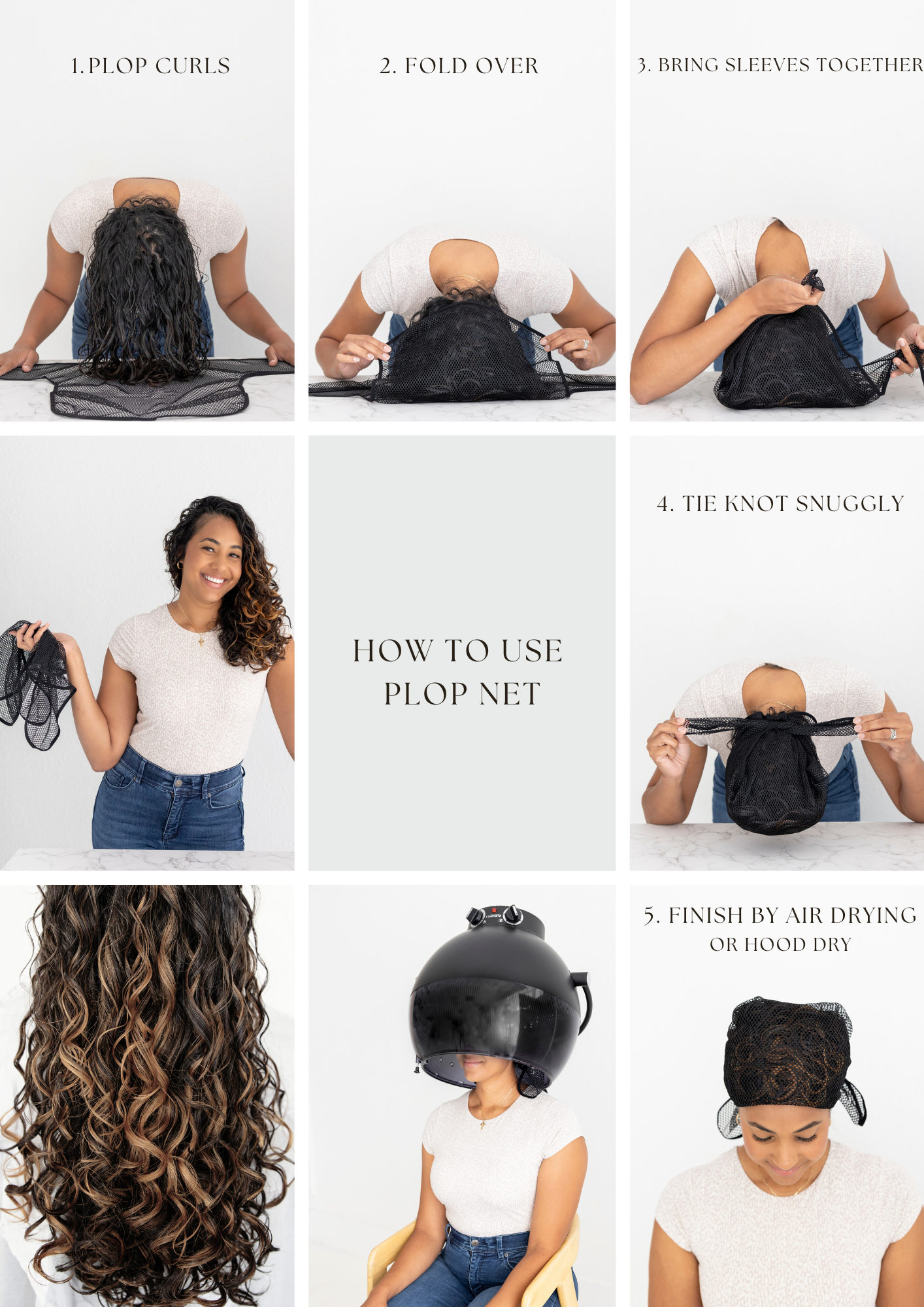 1. PLOP CURLS

2. FOLD OVER

3. BRING SLEEVES TOGETHER

HOW TO USE PLOP NET

4. TIE KNOT SNUGGLY

5. FINISH BY AIR DRYING OR HOOD DRY