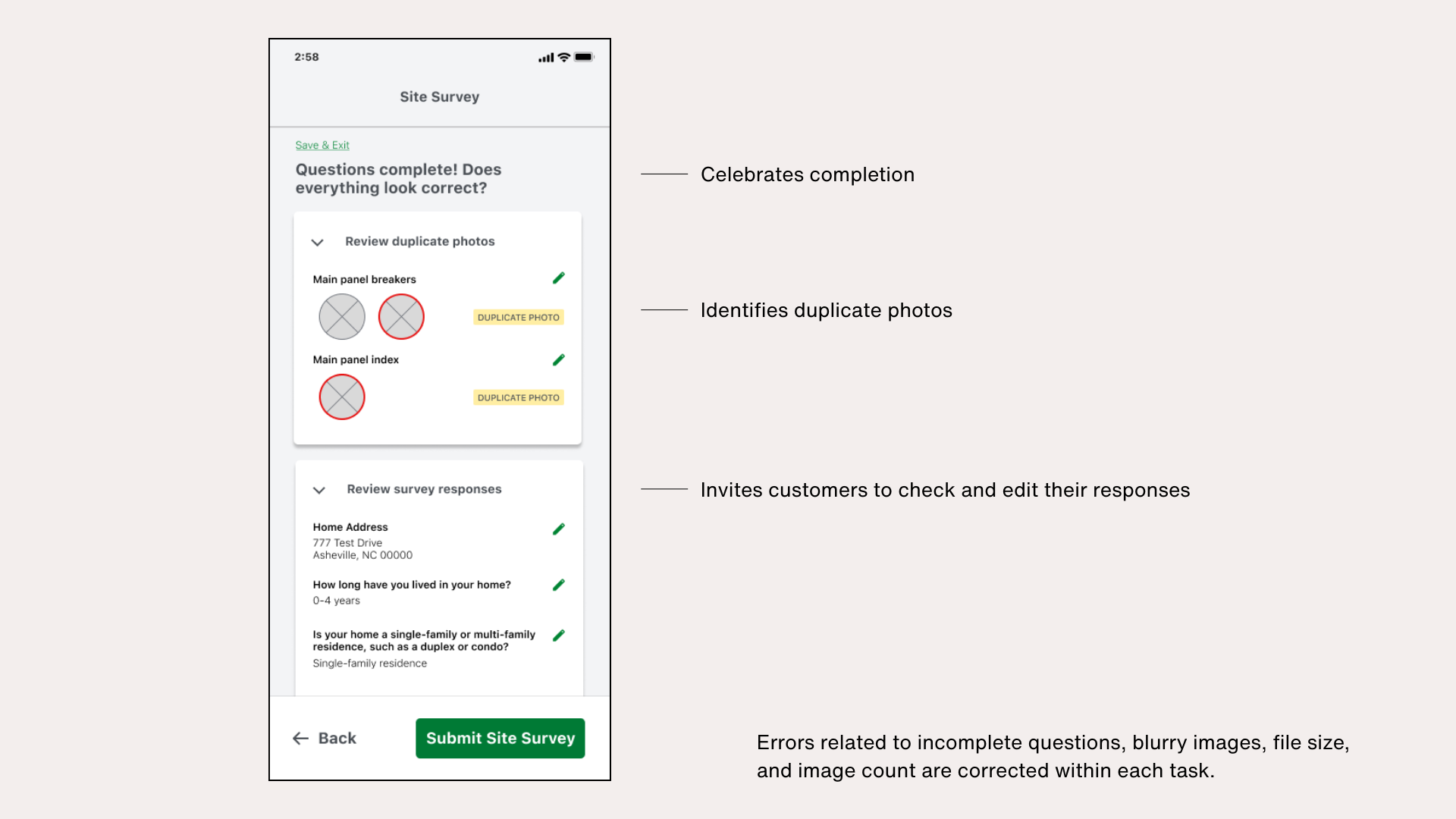 2:58

Site Survey

Save & Exit

Questions complete! Does everything look correct?

Review duplicate photos

Main panel breakers

DUPLICATE PHOTO

Main panel index

DUPLICATE PHOTO

Review survey responses

Home Address
777 Test Drive
Asheville, NC 00000

How long have you lived in your home?
0-4 years

Is your home a single-family or multi-family residence, such as a duplex or condo?
Single-family residence

Back

Submit Site Survey

Celebrates completion

Identifies duplicate photos

Invites customers to check and edit their responses

Errors related to incomplete questions, blurry images, file size, and image count are corrected within each task.