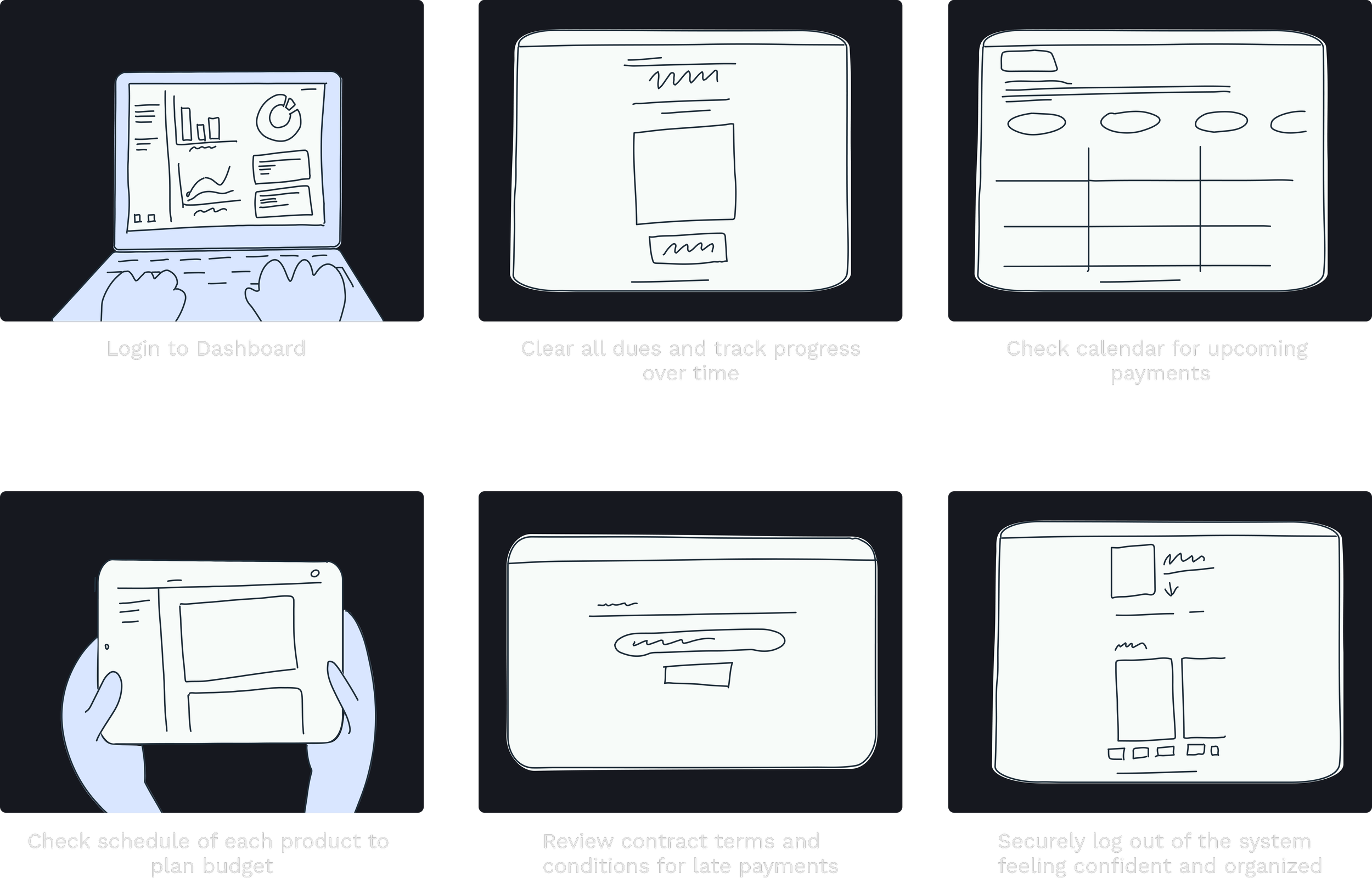 Login to Dashboard

Clear all dues and track progress over time

Check calendar for upcoming payments

Check schedule of each product to plan budget

Review contract terms and conditions for late payments

Securely log out of the system feeling confident and organized