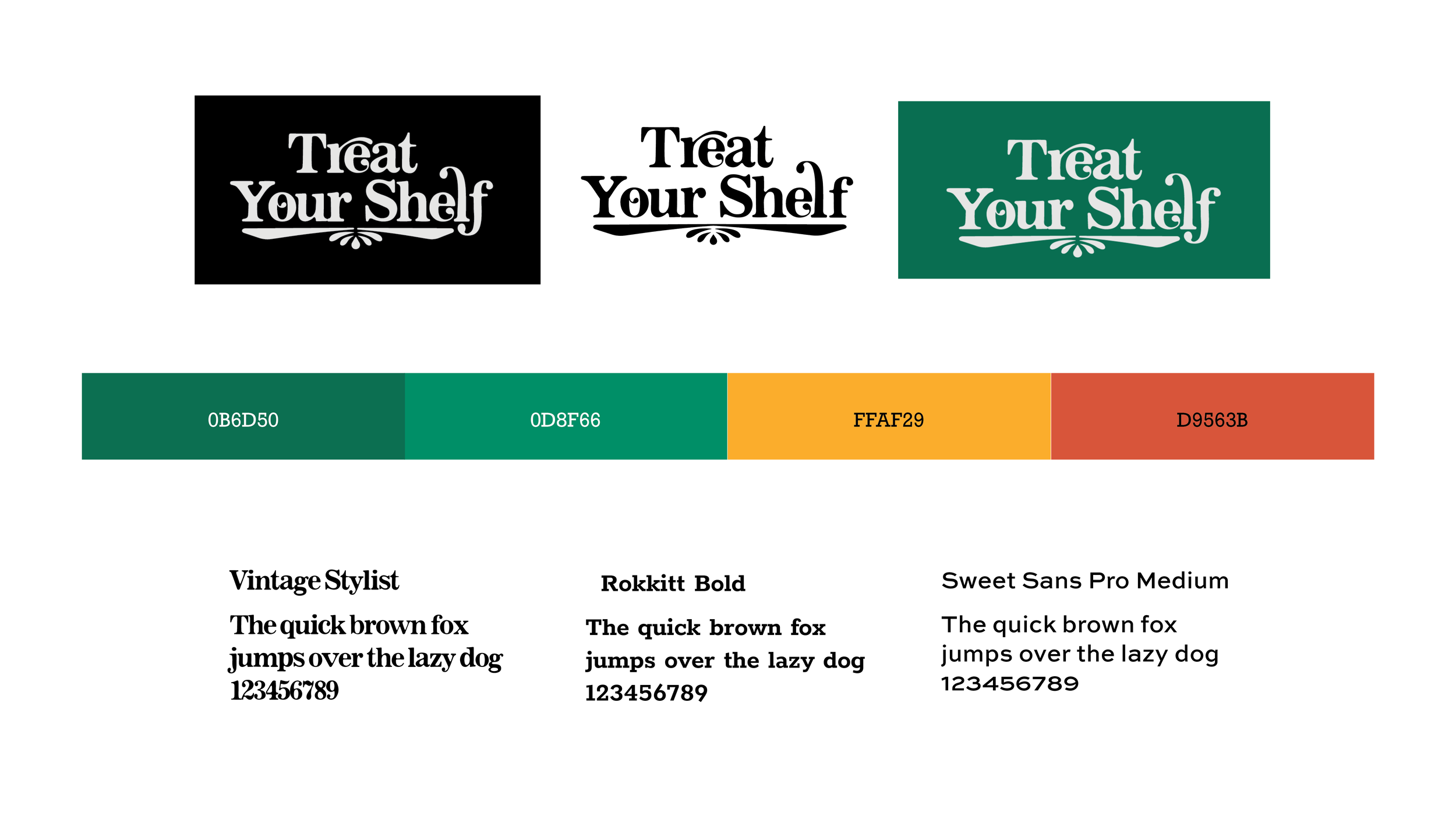 Treat
Your Shelf

Treat
Your Shelf

Treat
Your Shelf

0B6D50

0D8F66

FFAF29

D9563B

Vintage Stylist

The quick brown fox jumps over the lazy dog 123456789

Rokkitt Bold

The quick brown fox jumps over the lazy dog 123456789

Sweet Sans Pro Medium

The quick brown fox jumps over the lazy dog 123456789