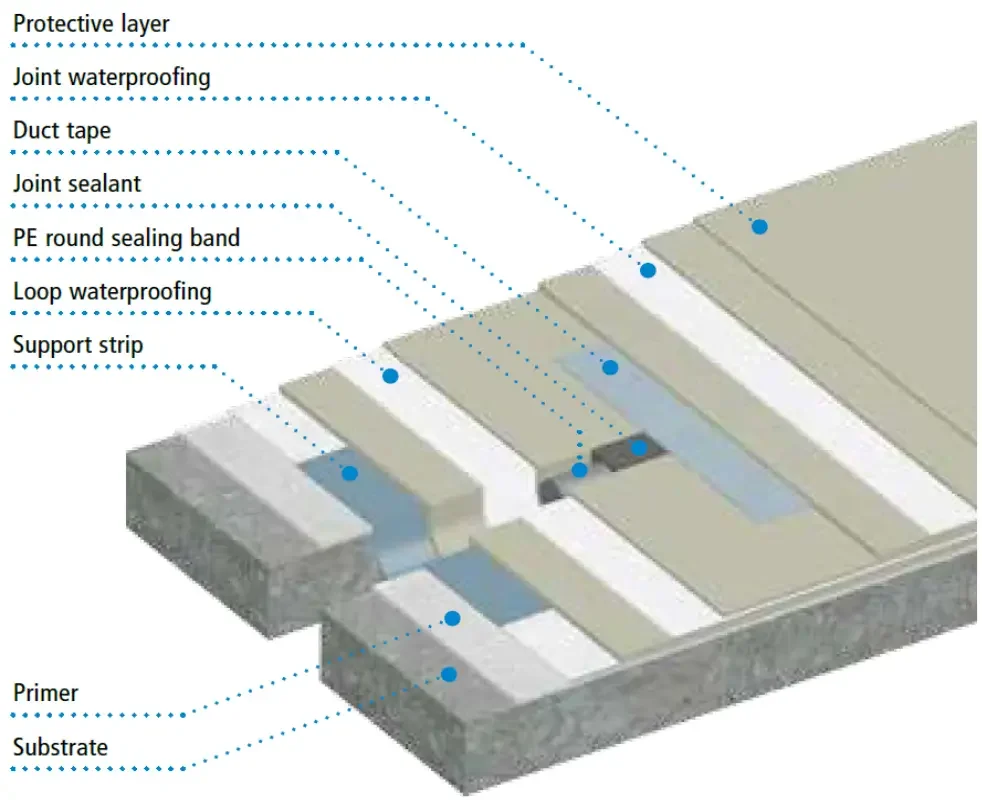 Protective layer
Joint waterproofing
Duct tape
Joint sealant
PE round sealing band
Loop waterproofing
Support strip
Primer
Substrate