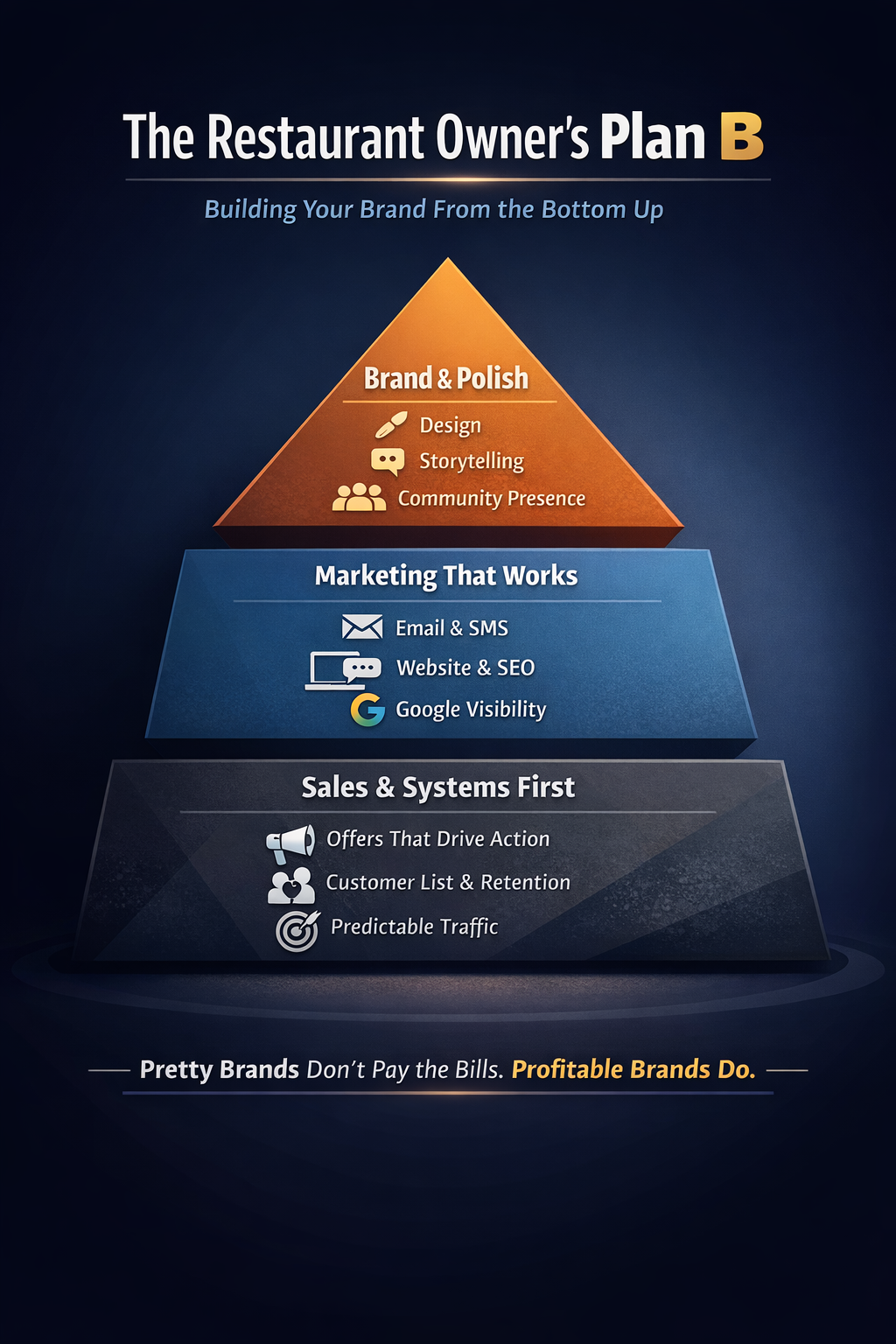 The Restaurant Owner's Plan B

Building Your Brand From the Bottom Up

Brand & Polish

Design

Storytelling

Community Presence

Marketing That Works

Email & SMS

Website & SEO

Google Visibility

Sales & Systems First

Offers That Drive Action

Customer List & Retention

Predictable Traffic

Pretty Brands Don't Pay the Bills. Profitable Brands Do.