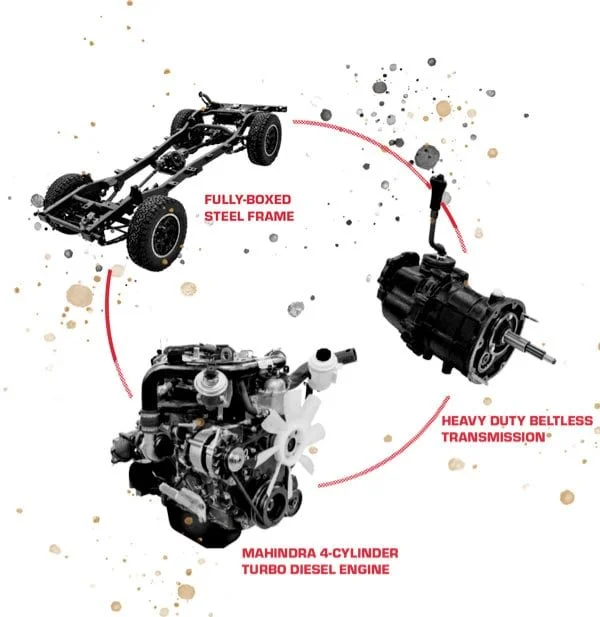 FULLY-BOXED STEEL FRAME

HEAVY DUTY BELTLESS TRANSMISSION

MAHINDRA 4-CYLINDER TURBO DIESEL ENGINE