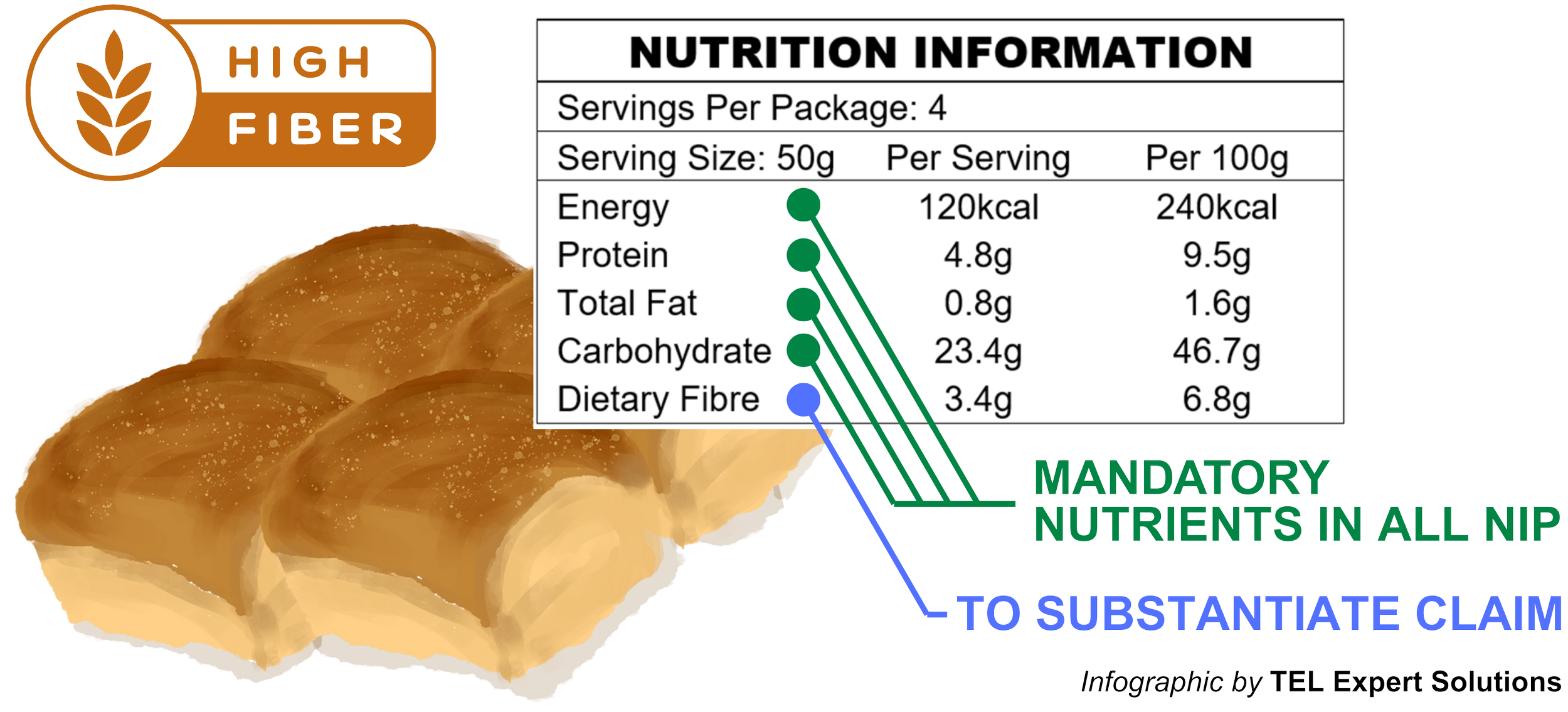 HIGH FIBER

NUTRITION INFORMATION

Servings Per Package: 4

| Serving Size: 50g | Per Serving | Per 100g |
|---|---|---|
| Energy | 120kcal | 240kcal |
| Protein | 4.8g | 9.5g |
| Total Fat | 0.8g | 1.6g |
| Carbohydrate | 23.4g | 46.7g |
| Dietary Fibre | 3.4g | 6.8g |

MANDATORY NUTRIENTS IN ALL NIP

TO SUBSTANTIATE CLAIM

Infographic by TEL Expert Solutions