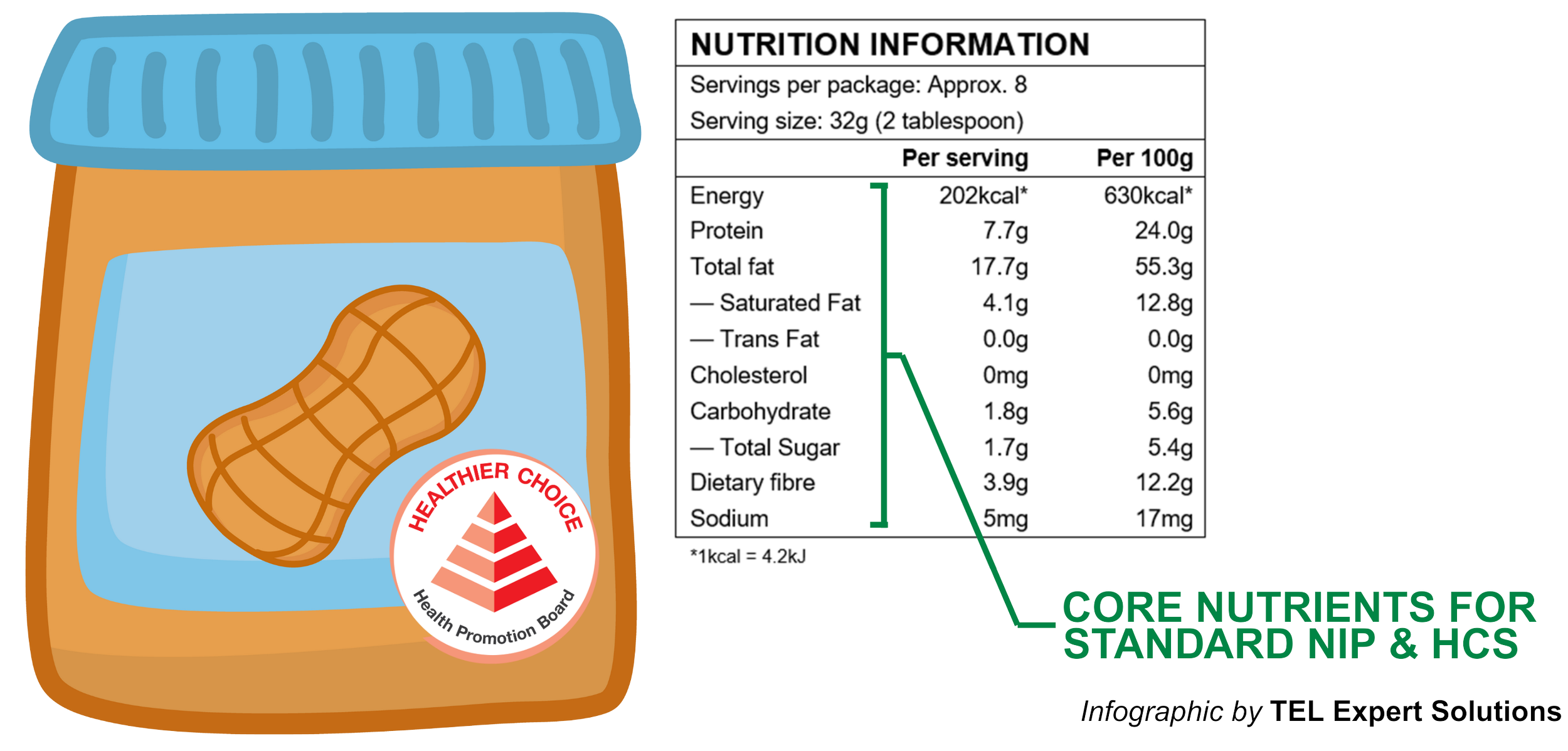 HEALTHIER CHOICE
Health Promotion Board

NUTRITION INFORMATION

Servings per package: Approx. 8
Serving size: 32g (2 tablespoon)

| | Per serving | Per 100g |
|---|---|---|
| Energy | 202kcal* | 630kcal* |
| Protein | 7.7g | 24.0g |
| Total fat | 17.7g | 55.3g |
| — Saturated Fat | 4.1g | 12.8g |
| — Trans Fat | 0.0g | 0.0g |
| Cholesterol | 0mg | 0mg |
| Carbohydrate | 1.8g | 5.6g |
| — Total Sugar | 1.7g | 5.4g |
| Dietary fibre | 3.9g | 12.2g |
| Sodium | 5mg | 17mg |

*1kcal = 4.2kJ

CORE NUTRIENTS FOR STANDARD NIP & HCS

Infographic by TEL Expert Solutions