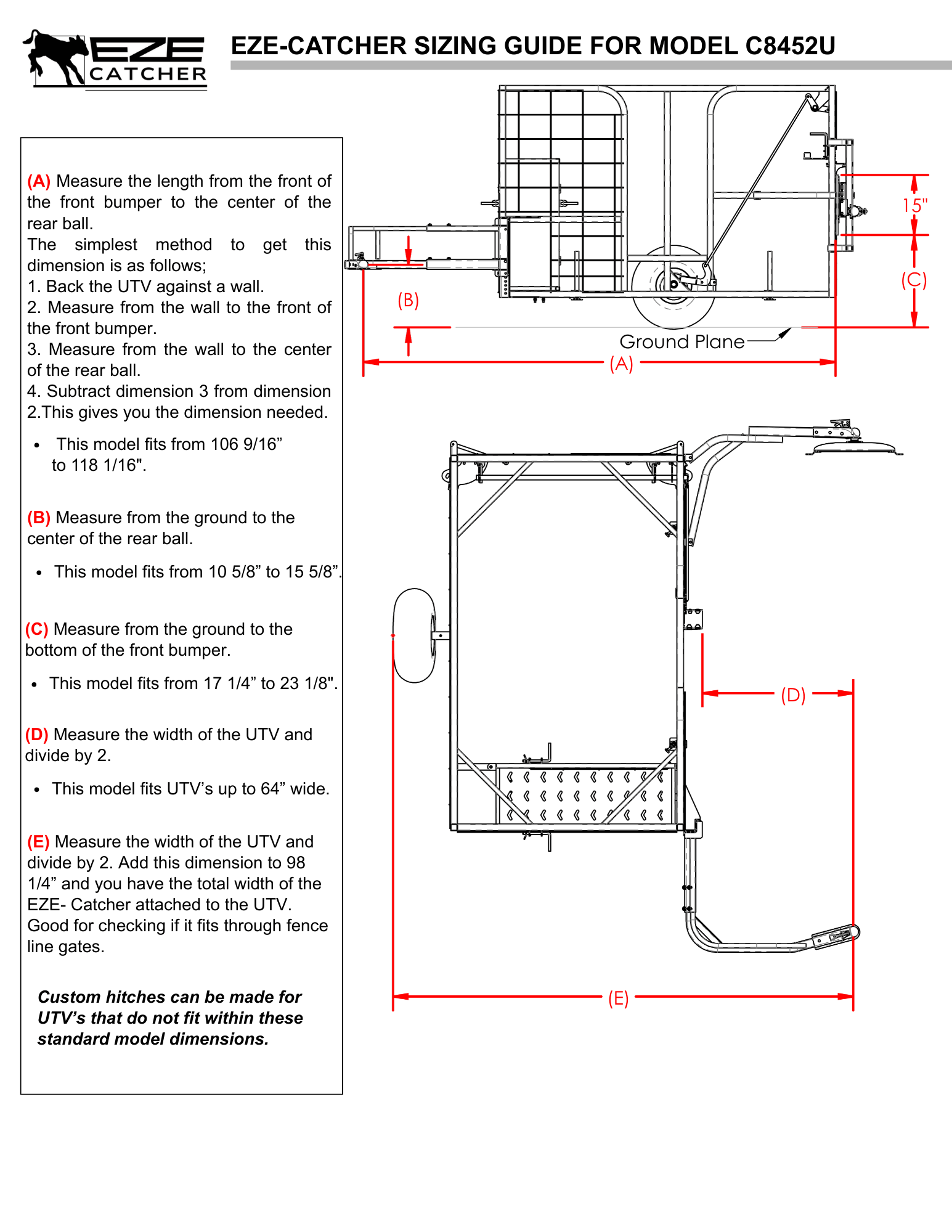 EZE CATCHER

EZE-CATCHER SIZING GUIDE FOR MODEL C8452U

(A) Measure the length from the front of the front bumper to the center of the rear ball.
The simplest method to get this dimension is as follows;
1. Back the UTV against a wall.
2. Measure from the wall to the front of the front bumper.
3. Measure from the wall to the center of the rear ball.
4. Subtract dimension 3 from dimension 2.This gives you the dimension needed.

• This model fits from 106 9/16” to 118 1/16".

(B) Measure from the ground to the center of the rear ball.

• This model fits from 10 5/8” to 15 5/8”.

(C) Measure from the ground to the bottom of the front bumper.

• This model fits from 17 1/4” to 23 1/8".

(D) Measure the width of the UTV and divide by 2.

• This model fits UTV’s up to 64” wide.

(E) Measure the width of the UTV and divide by 2. Add this dimension to 98 1/4” and you have the total width of the EZE- Catcher attached to the UTV. Good for checking if it fits through fence line gates.

Custom hitches can be made for UTV’s that do not fit within these standard model dimensions.

15"

(C)

(B)

Ground Plane

(A)

(D)

(E)