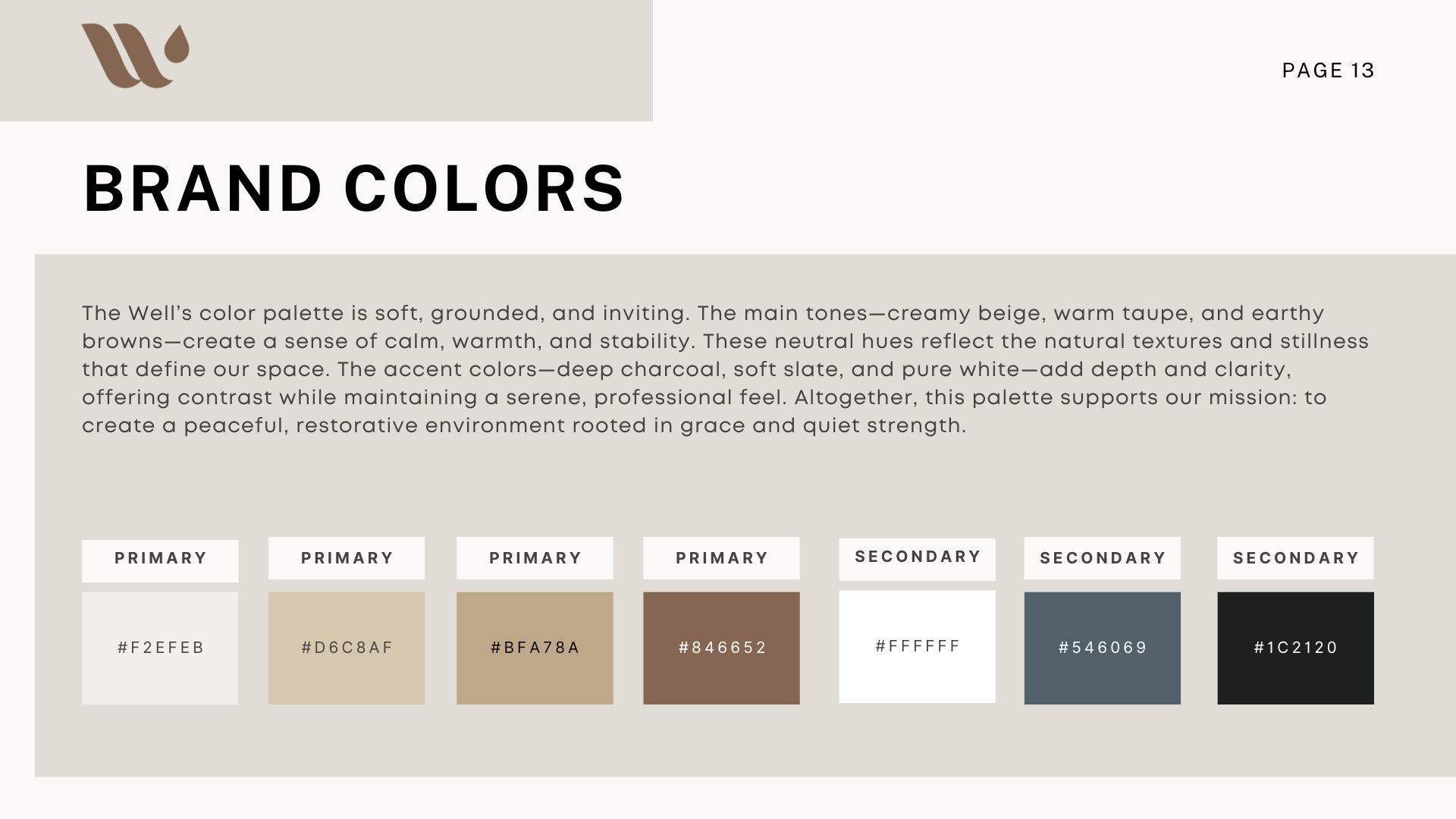 PAGE 13

BRAND COLORS

The Well's color palette is soft, grounded, and inviting. The main tones—creamy beige, warm taupe, and earthy browns—create a sense of calm, warmth, and stability. These neutral hues reflect the natural textures and stillness that define our space. The accent colors—deep charcoal, soft slate, and pure white—add depth and clarity, offering contrast while maintaining a serene, professional feel. Altogether, this palette supports our mission: to create a peaceful, restorative environment rooted in grace and quiet strength.

PRIMARY
#F2EFEB

PRIMARY
#D6C8AF

PRIMARY
#BFA78A

PRIMARY
#846652

SECONDARY
#FFFFFF

SECONDARY
#546069

SECONDARY
#1C2120