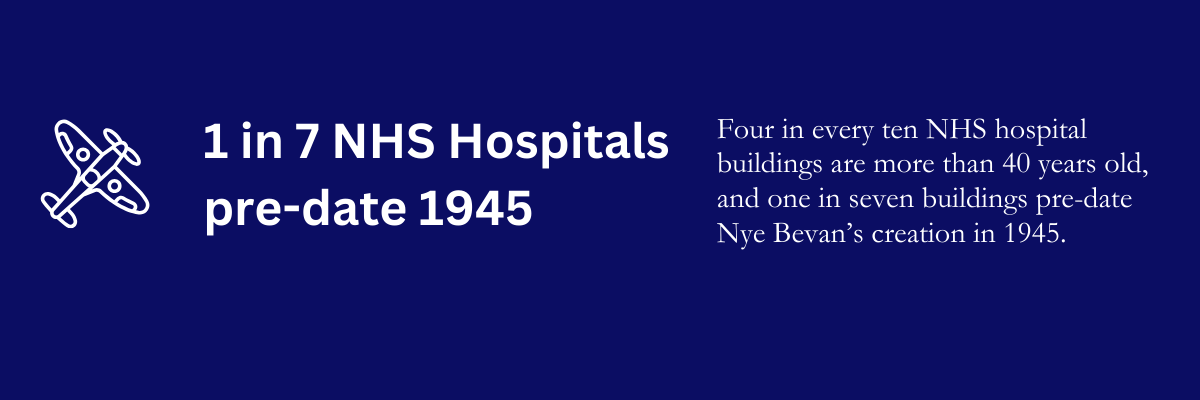 1 in 7 NHS Hospitals pre-date 1945

Four in every ten NHS hospital buildings are more than 40 years old, and one in seven buildings pre-date Nye Bevan’s creation in 1945.