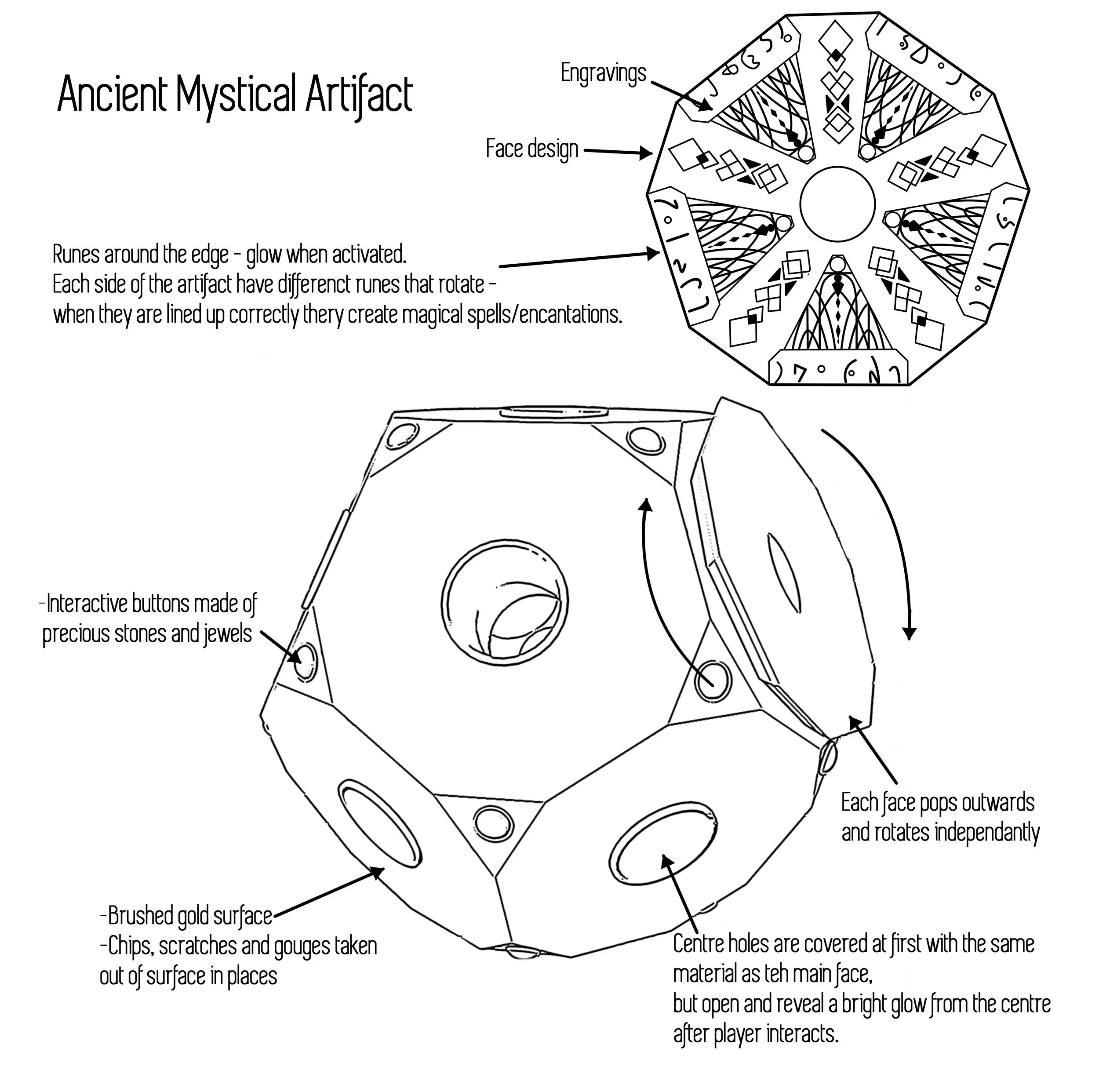 Ancient Mystical Artifact

Engravings

Face design

Runes around the edge - glow when activated.
Each side of the artifact have differenct runes that rotate -
when they are lined up correctly thery create magical spells/encantations.

-Interactive buttons made of precious stones and jewels

Each face pops outwards and rotates independantly

-Brushed gold surface
-Chips, scratches and gouges taken out of surface in places

Centre holes are covered at first with the same material as teh main face,
but open and reveal a bright glow from the centre after player interacts.