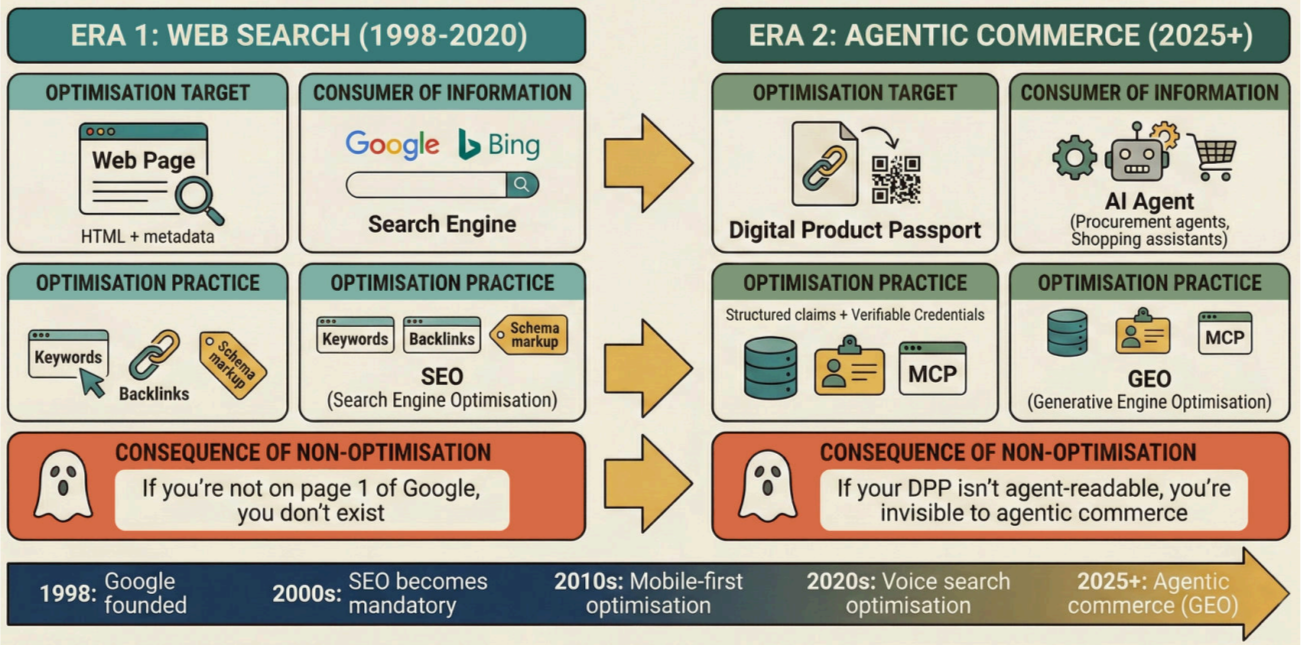 ERA 1: WEB SEARCH (1998-2020)

OPTIMISATION TARGET

Web Page

HTML + metadata

CONSUMER OF INFORMATION

Google Bing

Search Engine

OPTIMISATION PRACTICE

Keywords

Backlinks

Schema markup

OPTIMISATION PRACTICE

Keywords

Backlinks

Schema markup

SEO
(Search Engine Optimisation)

CONSEQUENCE OF NON-OPTIMISATION

If you're not on page 1 of Google, you don't exist

ERA 2: AGENTIC COMMERCE (2025+)

OPTIMISATION TARGET

Digital Product Passport

CONSUMER OF INFORMATION

AI Agent
(Procurement agents, Shopping assistants)

OPTIMISATION PRACTICE

Structured claims + Verifiable Credentials

MCP

OPTIMISATION PRACTICE

MCP

GEO
(Generative Engine Optimisation)

CONSEQUENCE OF NON-OPTIMISATION

If your DPP isn't agent-readable, you're invisible to agentic commerce

1998: Google founded

2000s: SEO becomes mandatory

2010s: Mobile-first optimisation

2020s: Voice search optimisation

2025+: Agentic commerce (GEO)