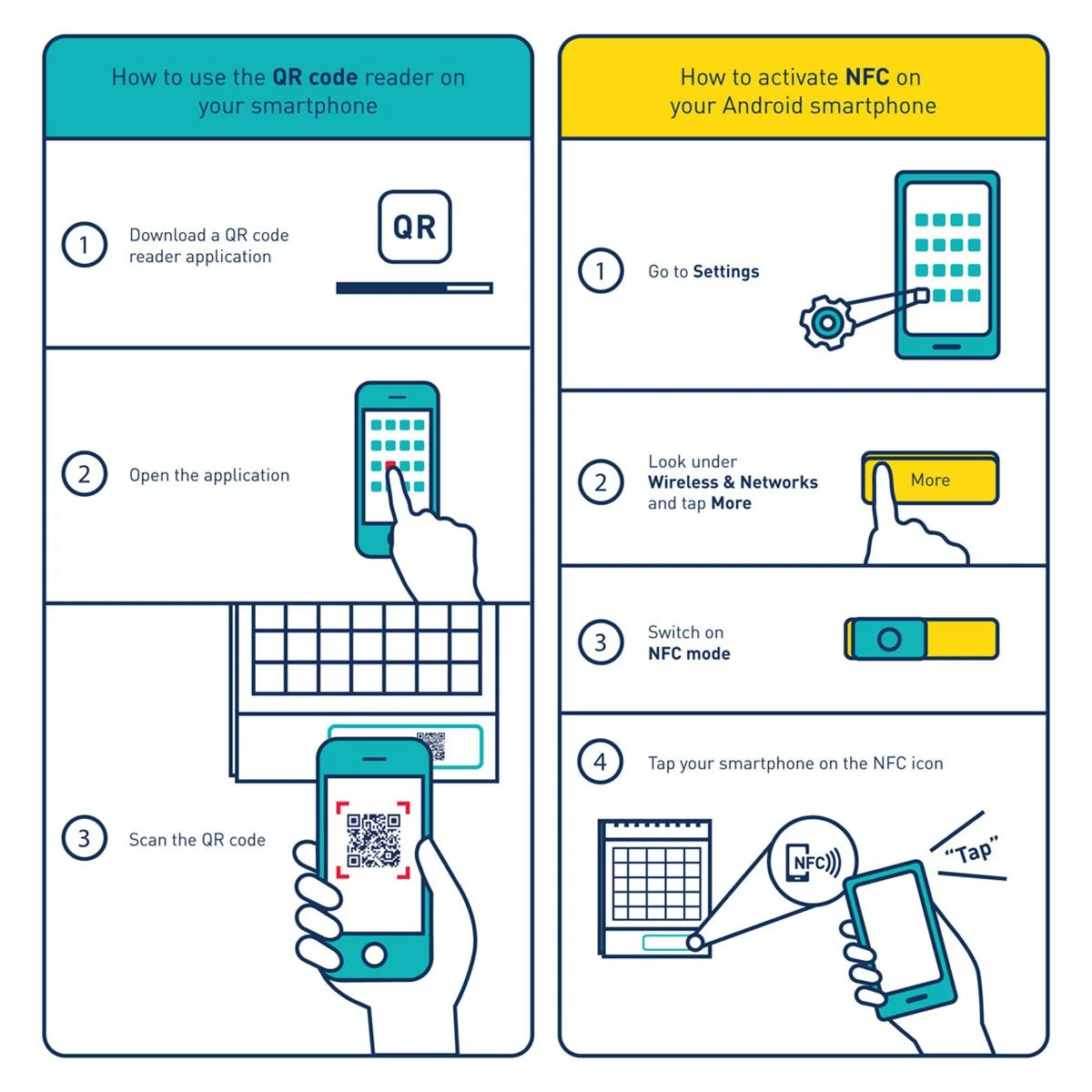 How to use the QR code reader on your smartphone

1 Download a QR code reader application

QR

2 Open the application

3 Scan the QR code

How to activate NFC on your Android smartphone

1 Go to Settings

2 Look under Wireless & Networks and tap More

More

3 Switch on NFC mode

4 Tap your smartphone on the NFC icon

NFC

"Tap"