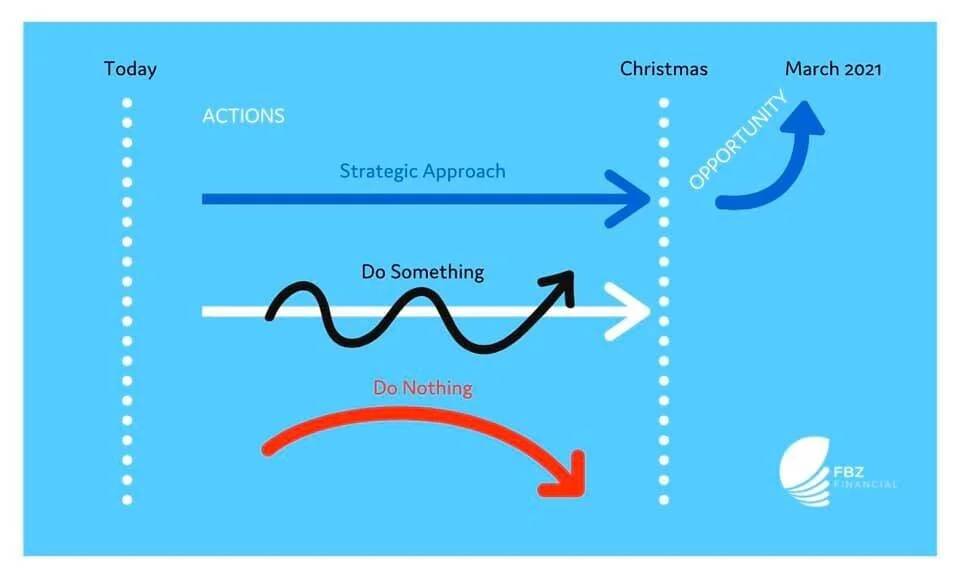 Today

Christmas

March 2021

ACTIONS

Strategic Approach

OPPORTUNITY

Do Something

Do Nothing

FBZ FINANCIAL