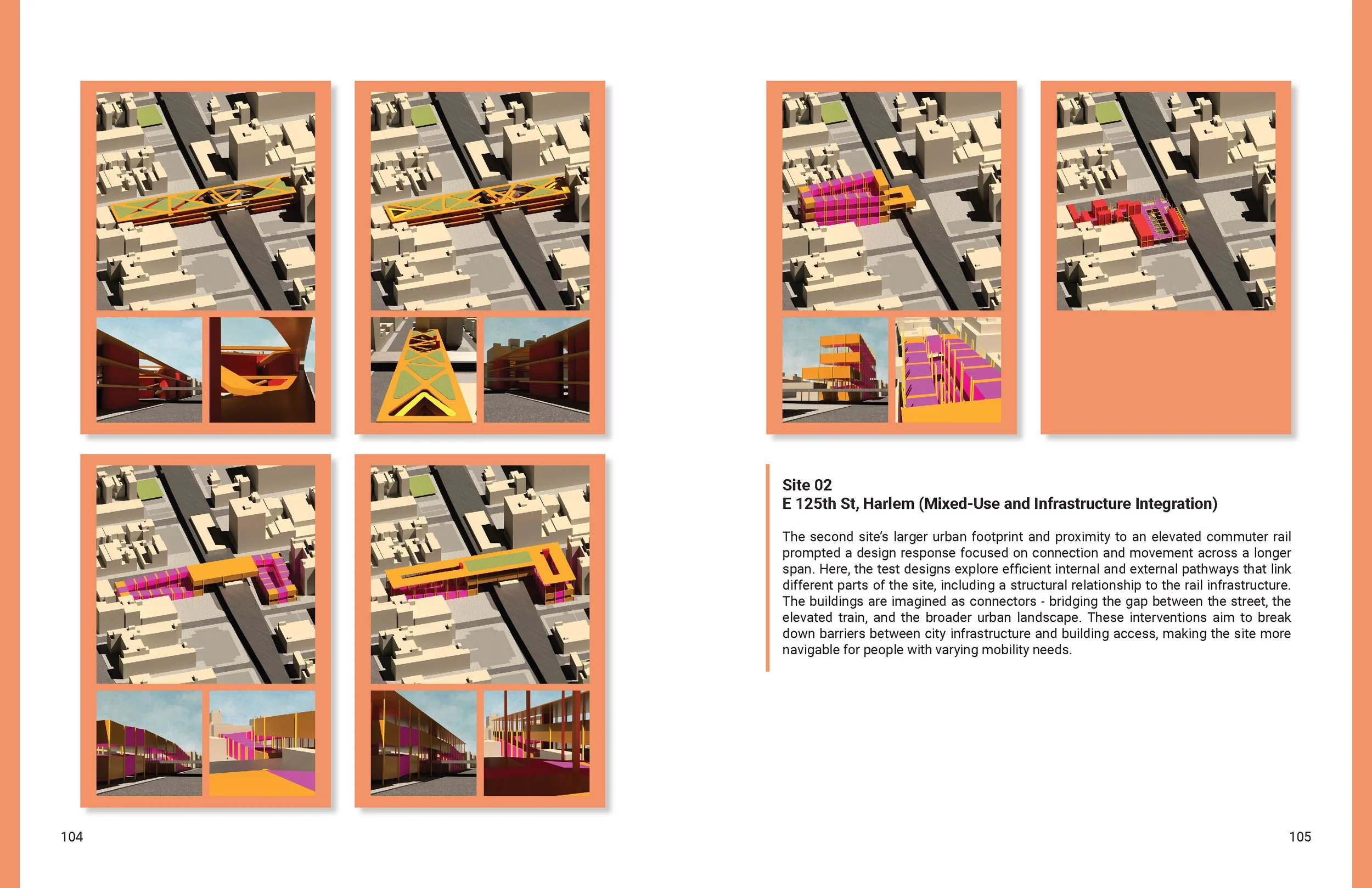 Site 02
E 125th St, Harlem (Mixed-Use and Infrastructure Integration)

The second site's larger urban footprint and proximity to an elevated commuter rail prompted a design response focused on connection and movement across a longer span. Here, the test designs explore efficient internal and external pathways that link different parts of the site, including a structural relationship to the rail infrastructure. The buildings are imagined as connectors - bridging the gap between the street, the elevated train, and the broader urban landscape. These interventions aim to break down barriers between city infrastructure and building access, making the site more navigable for people with varying mobility needs.

104

105