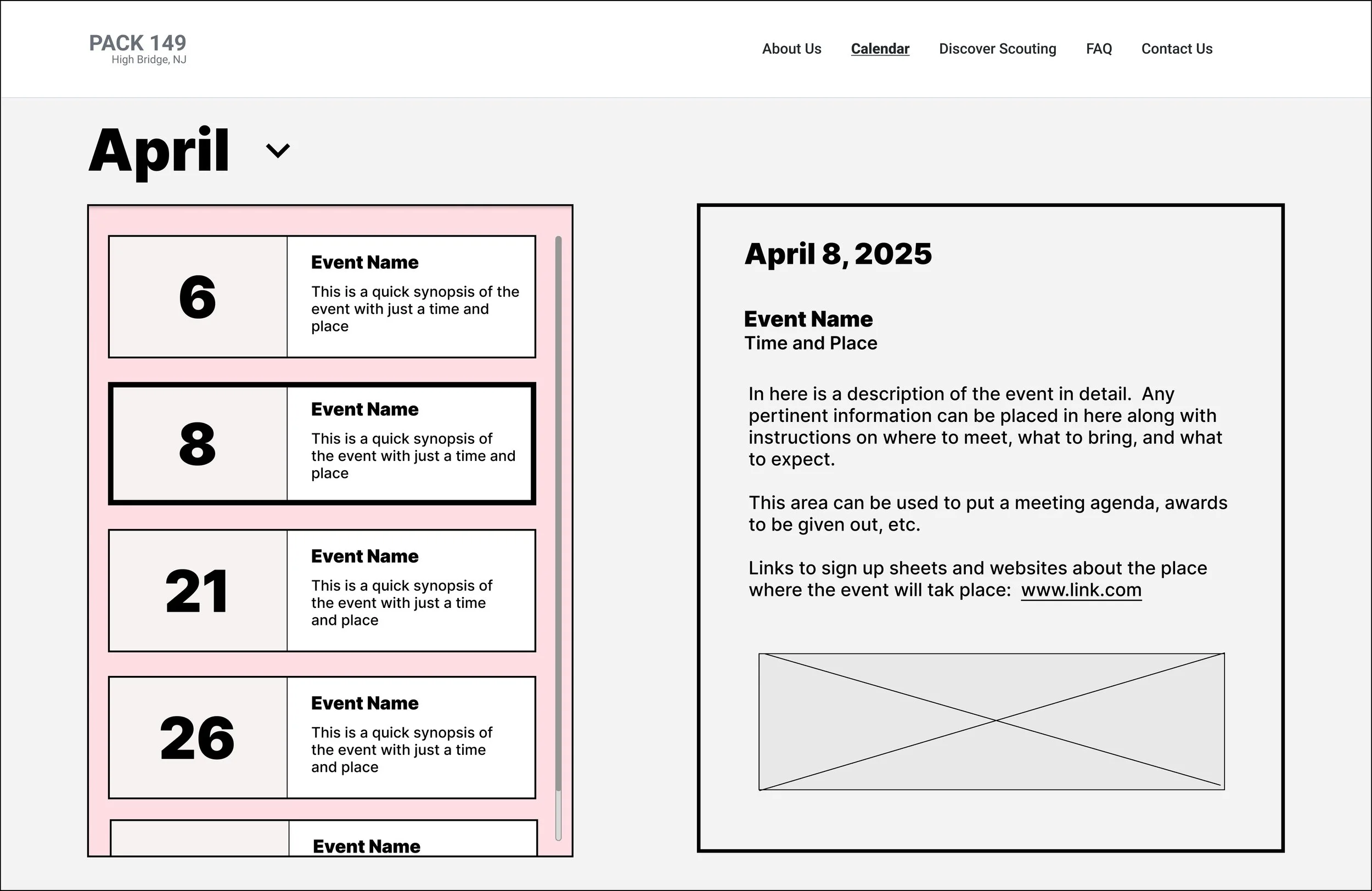 PACK 149
High Bridge, NJ

About Us
Calendar
Discover Scouting
FAQ
Contact Us

April

6
Event Name
This is a quick synopsis of the event with just a time and place

8
Event Name
This is a quick synopsis of the event with just a time and place

21
Event Name
This is a quick synopsis of the event with just a time and place

26
Event Name
This is a quick synopsis of the event with just a time and place

Event Name

April 8, 2025

Event Name
Time and Place

In here is a description of the event in detail. Any pertinent information can be placed in here along with instructions on where to meet, what to bring, and what to expect.

This area can be used to put a meeting agenda, awards to be given out, etc.

Links to sign up sheets and websites about the place where the event will tak place: www.link.com