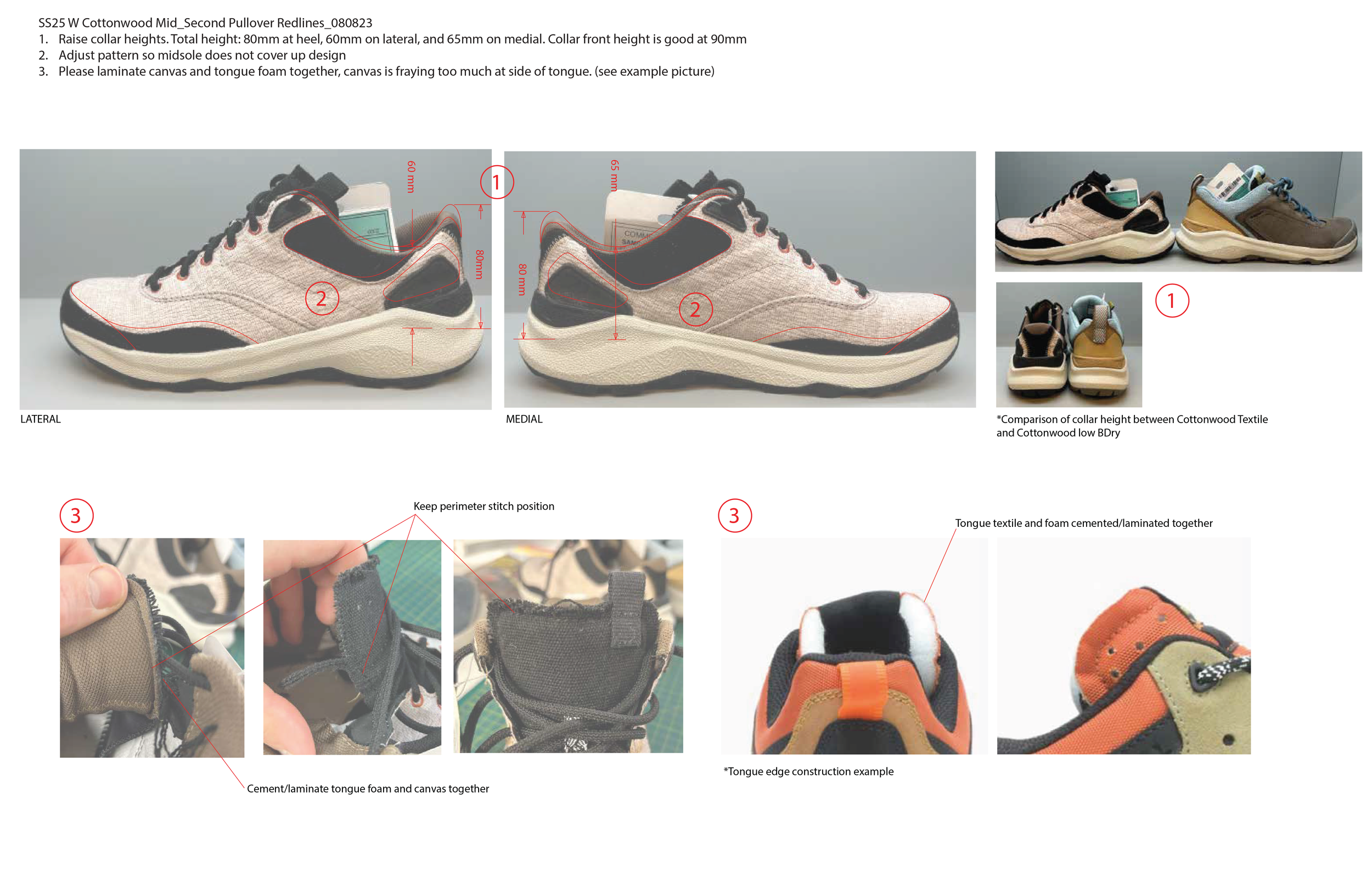 SS25 W Cottonwood Mid_Second Pullover Redlines_080823
1. Raise collar heights. Total height: 80mm at heel, 60mm on lateral, and 65mm on medial. Collar front height is good at 90mm
2. Adjust pattern so midsole does not cover up design
3. Please laminate canvas and tongue foam together, canvas is fraying too much at side of tongue. (see example picture)

60 mm
1
80mm
2
LATERAL

65 mm
80 mm
2
MEDIAL

1
*Comparison of collar height between Cottonwood Textile and Cottonwood low BDry

3
Keep perimeter stitch position
Cement/laminate tongue foam and canvas together

3
Tongue textile and foam cemented/laminated together
*Tongue edge construction example