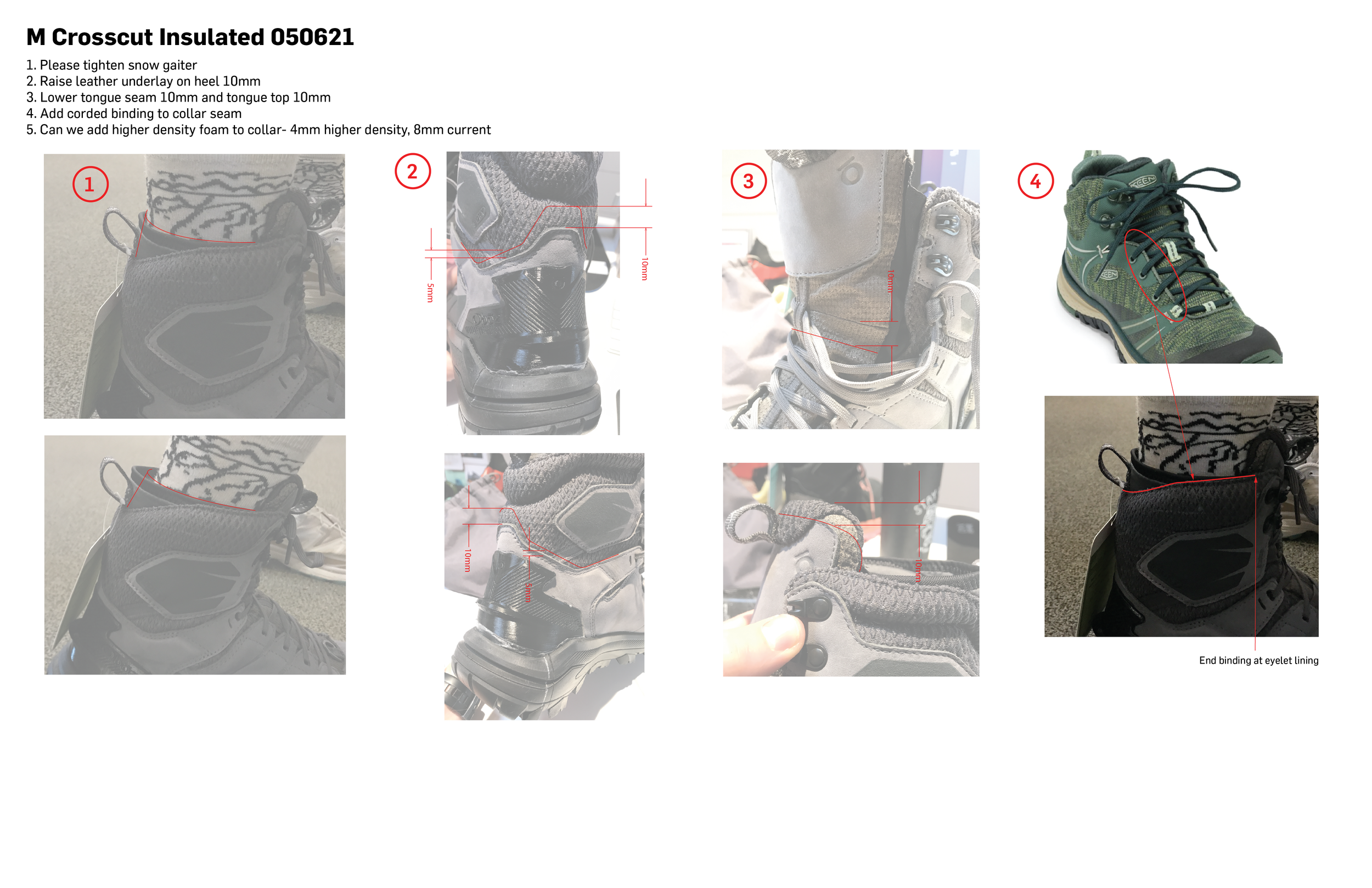 M Crosscut Insulated 050621

1. Please tighten snow gaiter
2. Raise leather underlay on heel 10mm
3. Lower tongue seam 10mm and tongue top 10mm
4. Add corded binding to collar seam
5. Can we add higher density foam to collar- 4mm higher density, 8mm current

1

2

5mm

10mm

10mm

5mm

3

10mm

10mm

4

KEEN

KEEN

End binding at eyelet lining