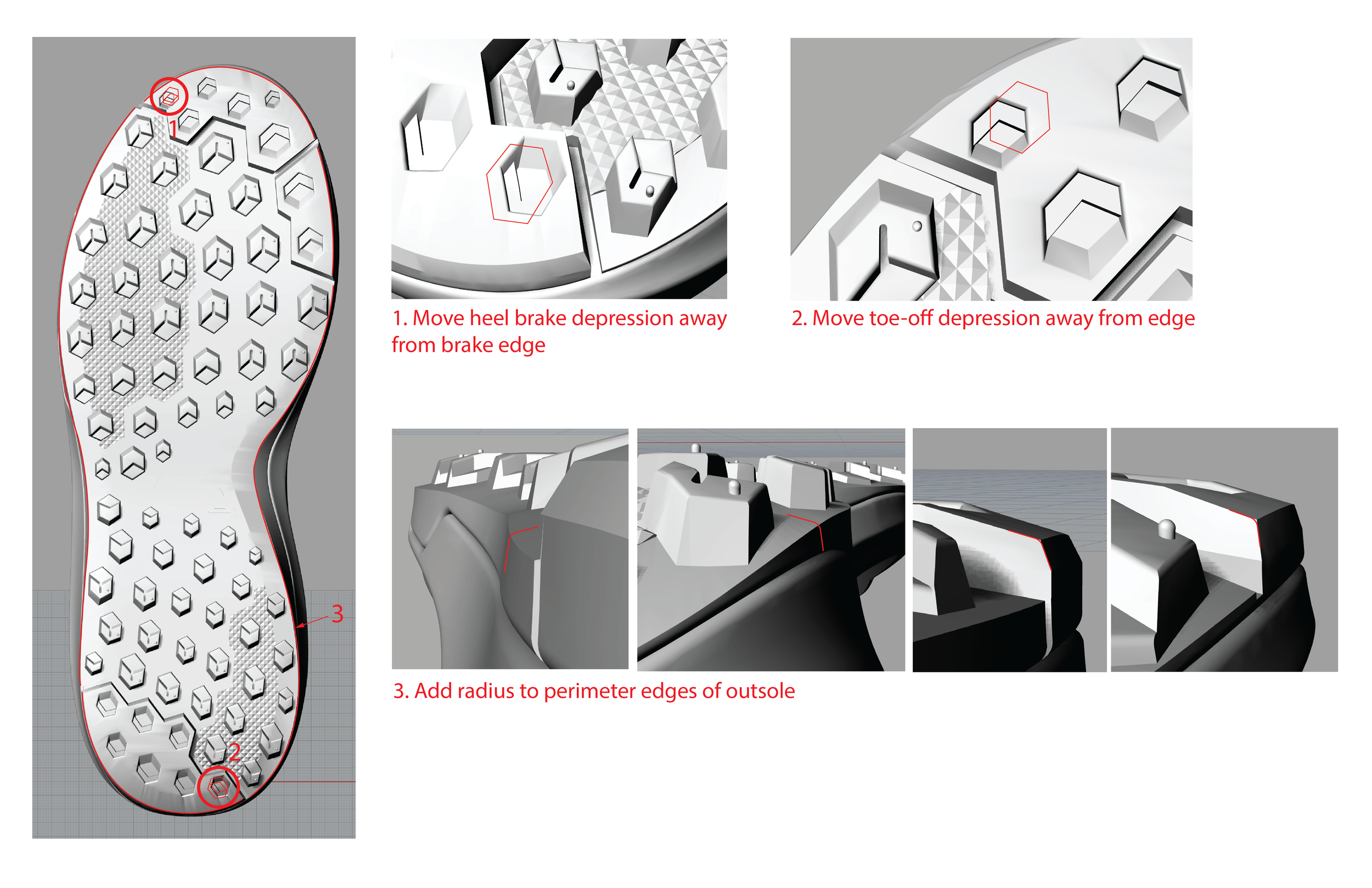 1

3

2

1. Move heel brake depression away from brake edge

2. Move toe-off depression away from edge

3. Add radius to perimeter edges of outsole