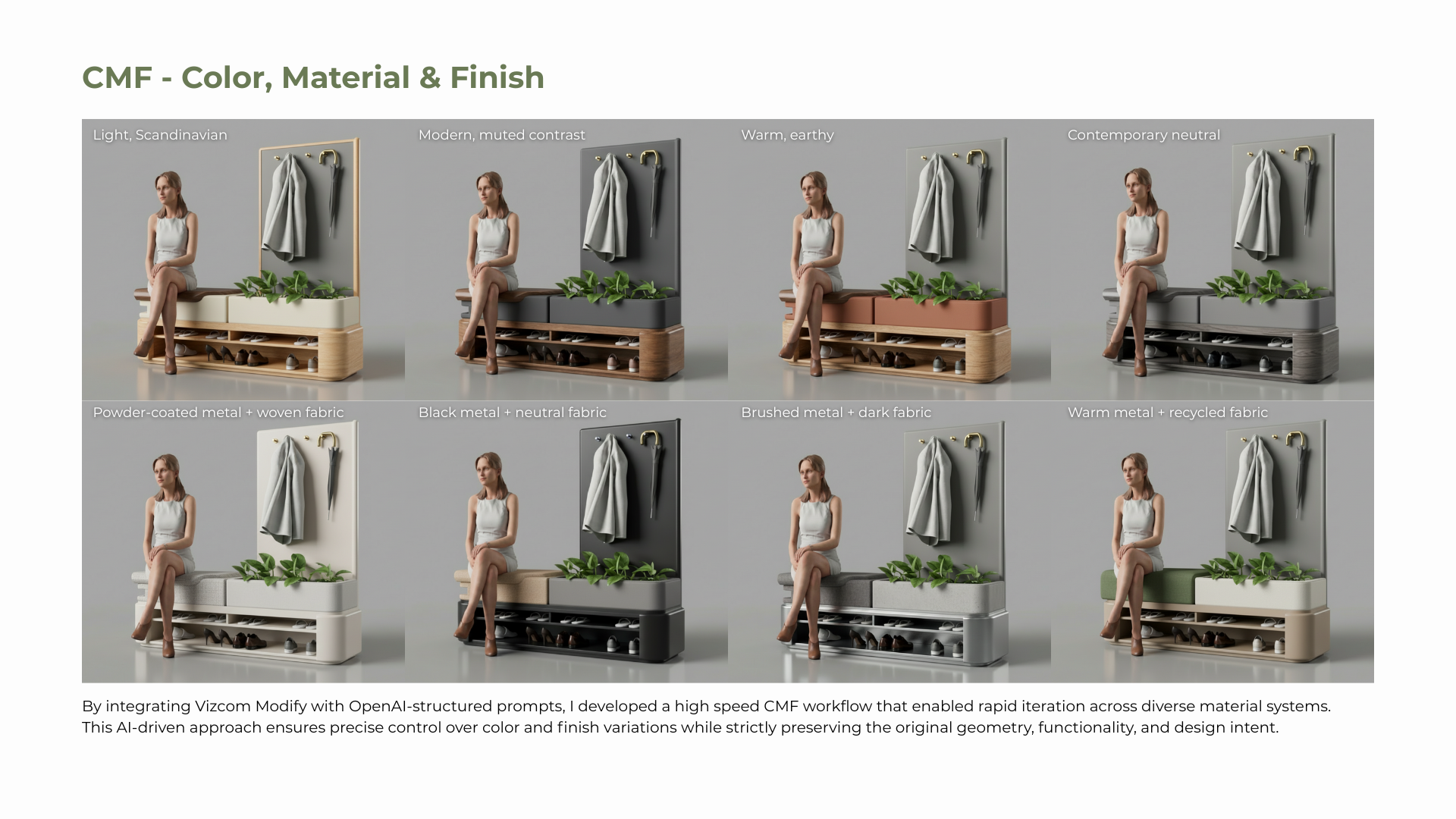 CMF - Color, Material & Finish

Light, Scandinavian

Modern, muted contrast

Warm, earthy

Contemporary neutral

Powder-coated metal + woven fabric

Black metal + neutral fabric

Brushed metal + dark fabric

Warm metal + recycled fabric

By integrating Vizcom Modify with OpenAI-structured prompts, I developed a high speed CMF workflow that enabled rapid iteration across diverse material systems. This AI-driven approach ensures precise control over color and finish variations while strictly preserving the original geometry, functionality, and design intent.