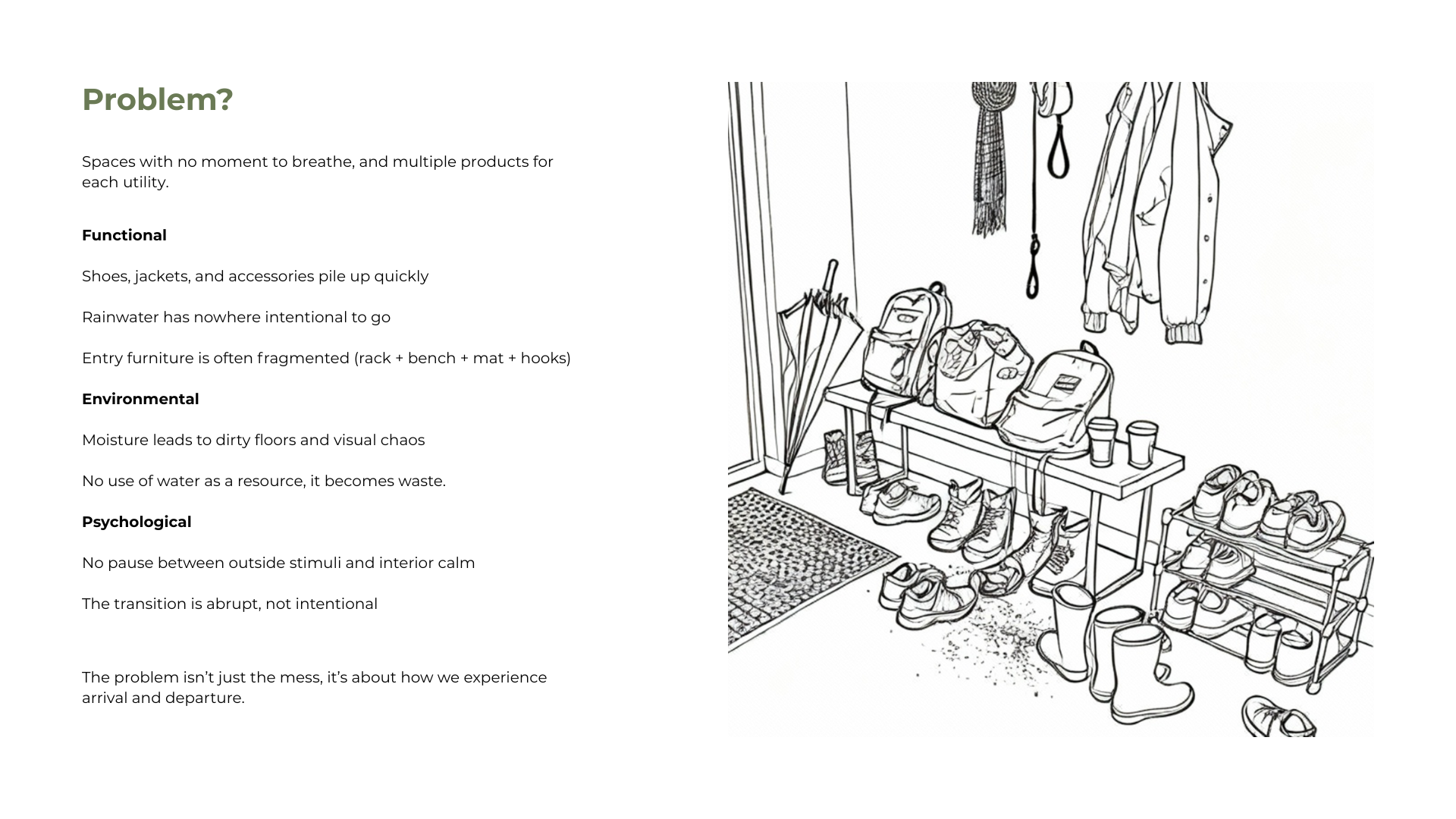 Problem?

Spaces with no moment to breathe, and multiple products for each utility.

Functional

Shoes, jackets, and accessories pile up quickly

Rainwater has nowhere intentional to go

Entry furniture is often fragmented (rack + bench + mat + hooks)

Environmental

Moisture leads to dirty floors and visual chaos

No use of water as a resource, it becomes waste.

Psychological

No pause between outside stimuli and interior calm

The transition is abrupt, not intentional

The problem isn't just the mess, it's about how we experience arrival and departure.