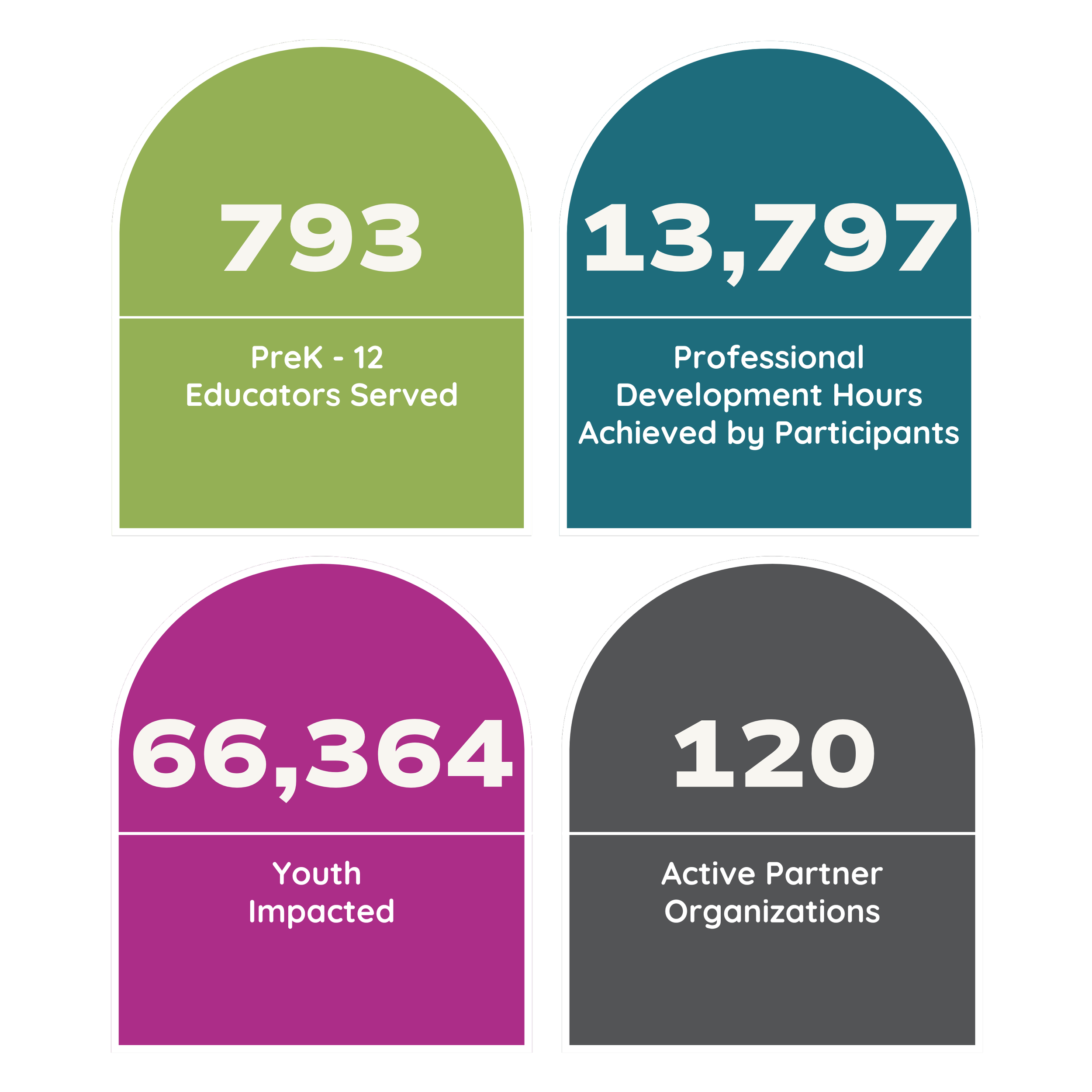 793

PreK - 12
Educators Served

13,797

Professional
Development Hours
Achieved by Participants

66,364

Youth
Impacted

120

Active Partner
Organizations