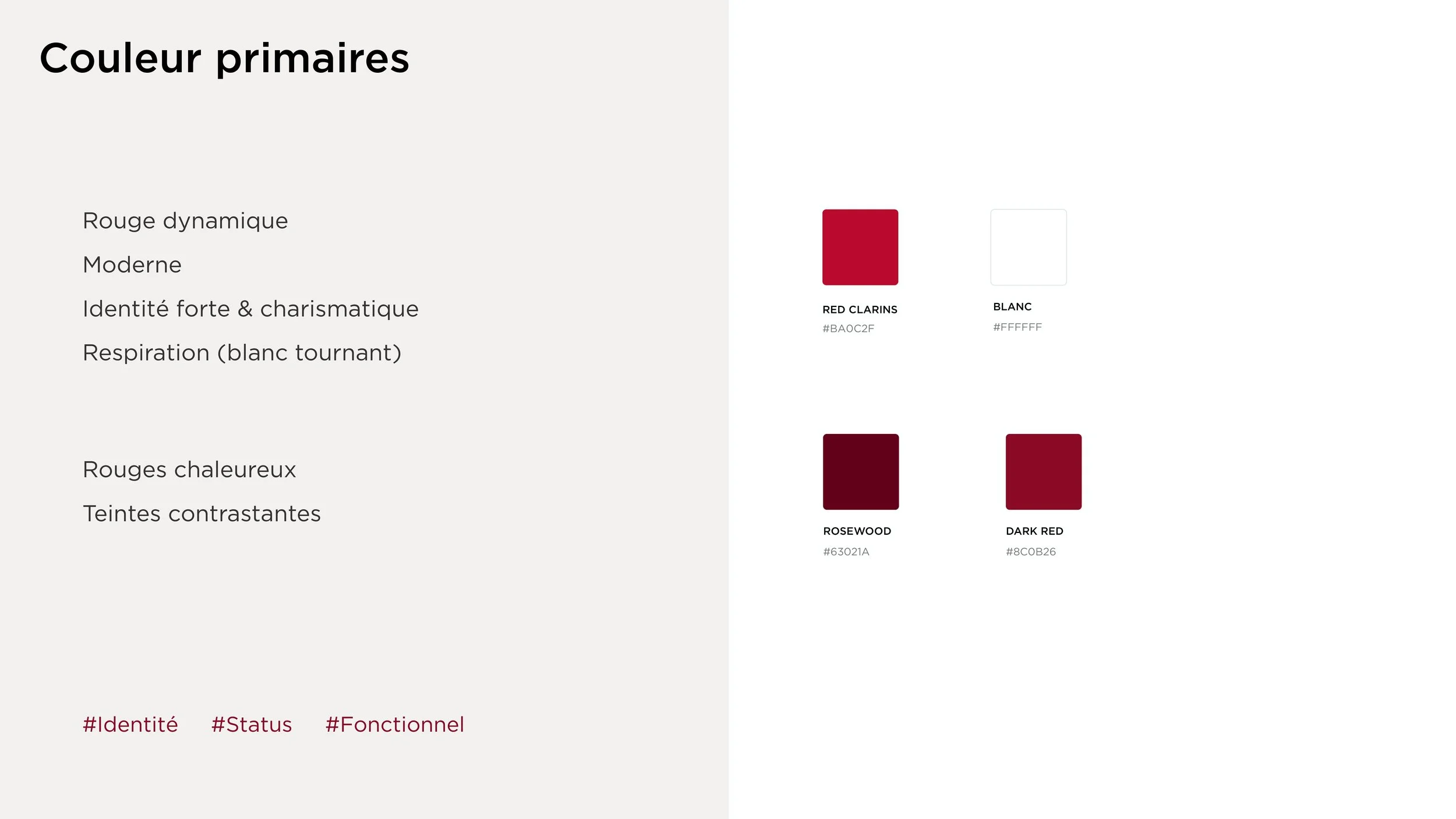 Couleur primaires

Rouge dynamique

Moderne

Identité forte & charismatique

Respiration (blanc tournant)

Rouges chaleureux

Teintes contrastantes

#Identité #Status #Fonctionnel

RED CLARINS
#BA0C2F

BLANC
#FFFFFF

ROSEWOOD
#63021A

DARK RED
#8C0B26