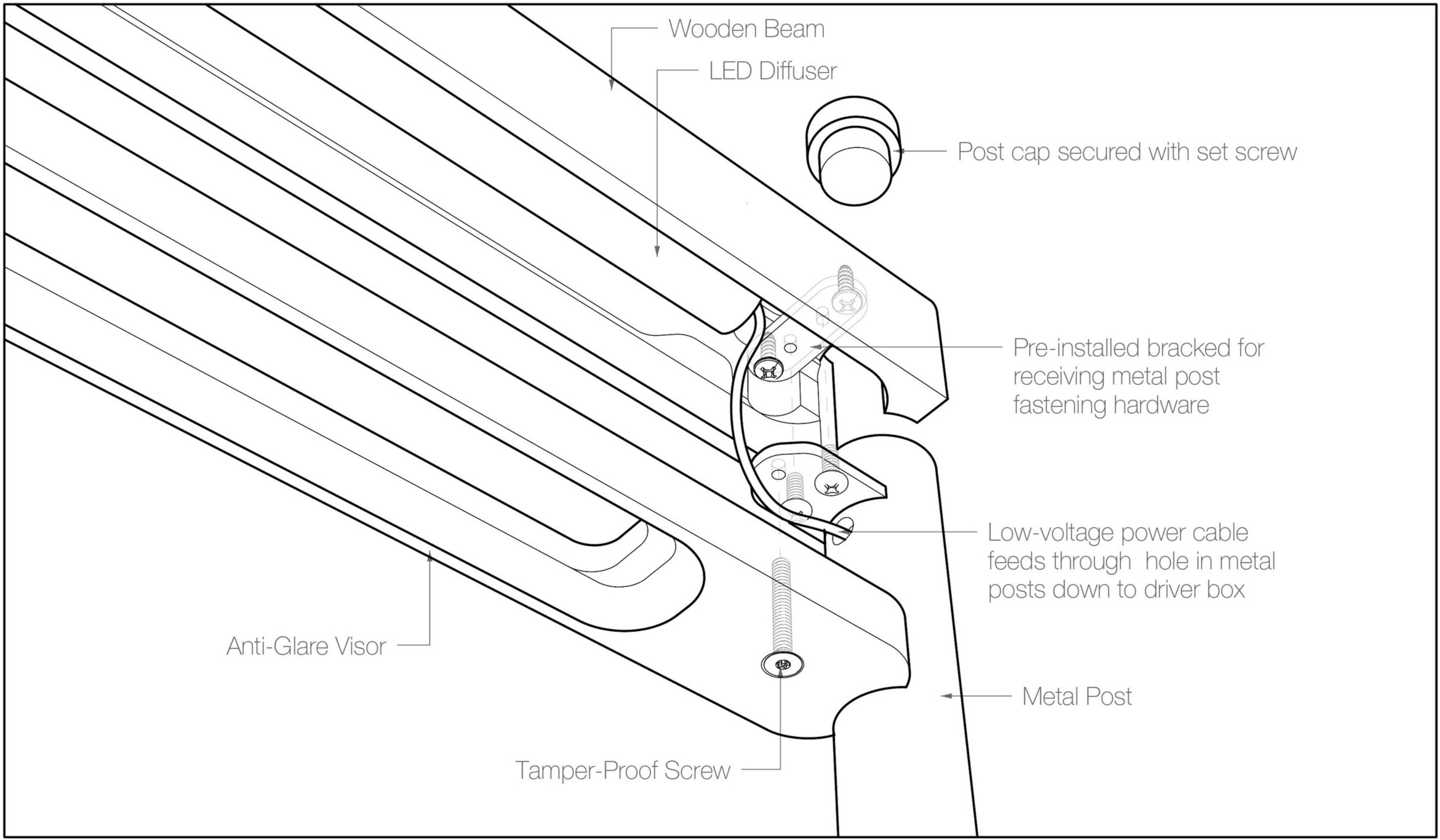 Wooden Beam

LED Diffuser

Post cap secured with set screw

Pre-installed bracked for receiving metal post fastening hardware

Low-voltage power cable feeds through  hole in metal posts down to driver box

Anti-Glare Visor

Metal Post

Tamper-Proof Screw