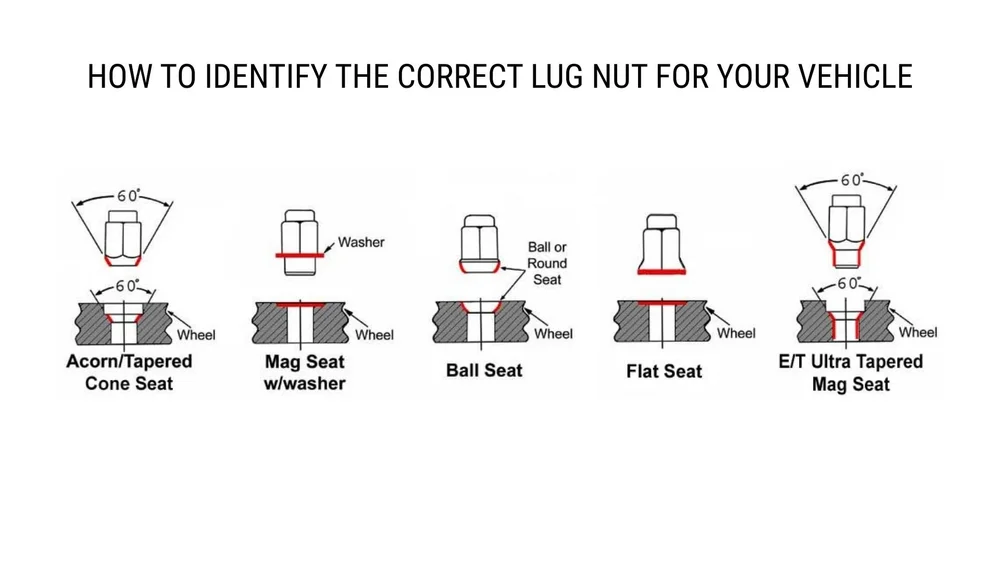 HOW TO IDENTIFY THE CORRECT LUG NUT FOR YOUR VEHICLE

60°

60°

Wheel

Acorn/Tapered Cone Seat

Washer

Wheel

Mag Seat w/washer

Ball or Round Seat

Wheel

Ball Seat

Wheel

Flat Seat

60°

60°

Wheel

E/T Ultra Tapered Mag Seat