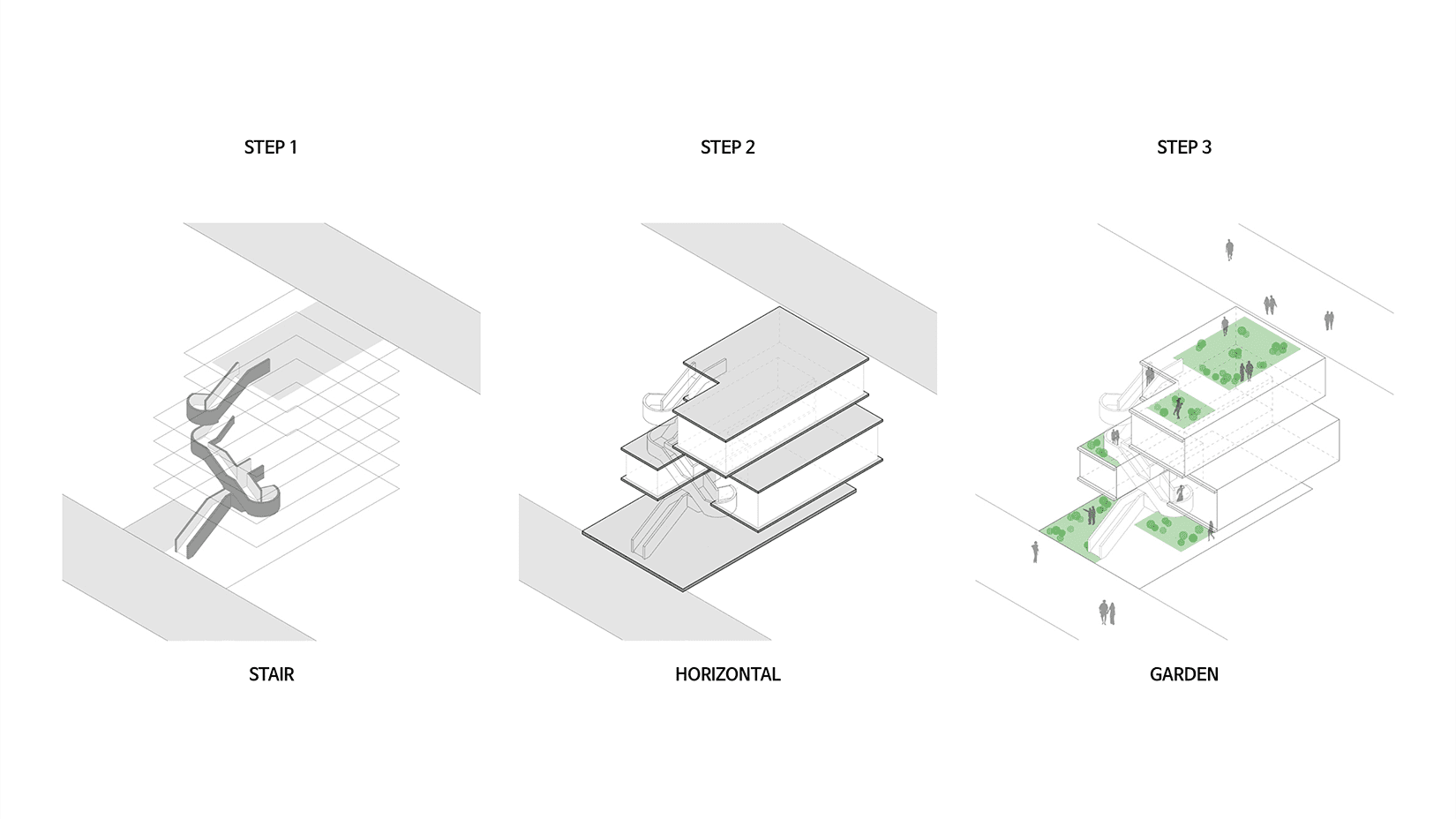 STEP 1

STAIR

STEP 2

HORIZONTAL

STEP 3

GARDEN