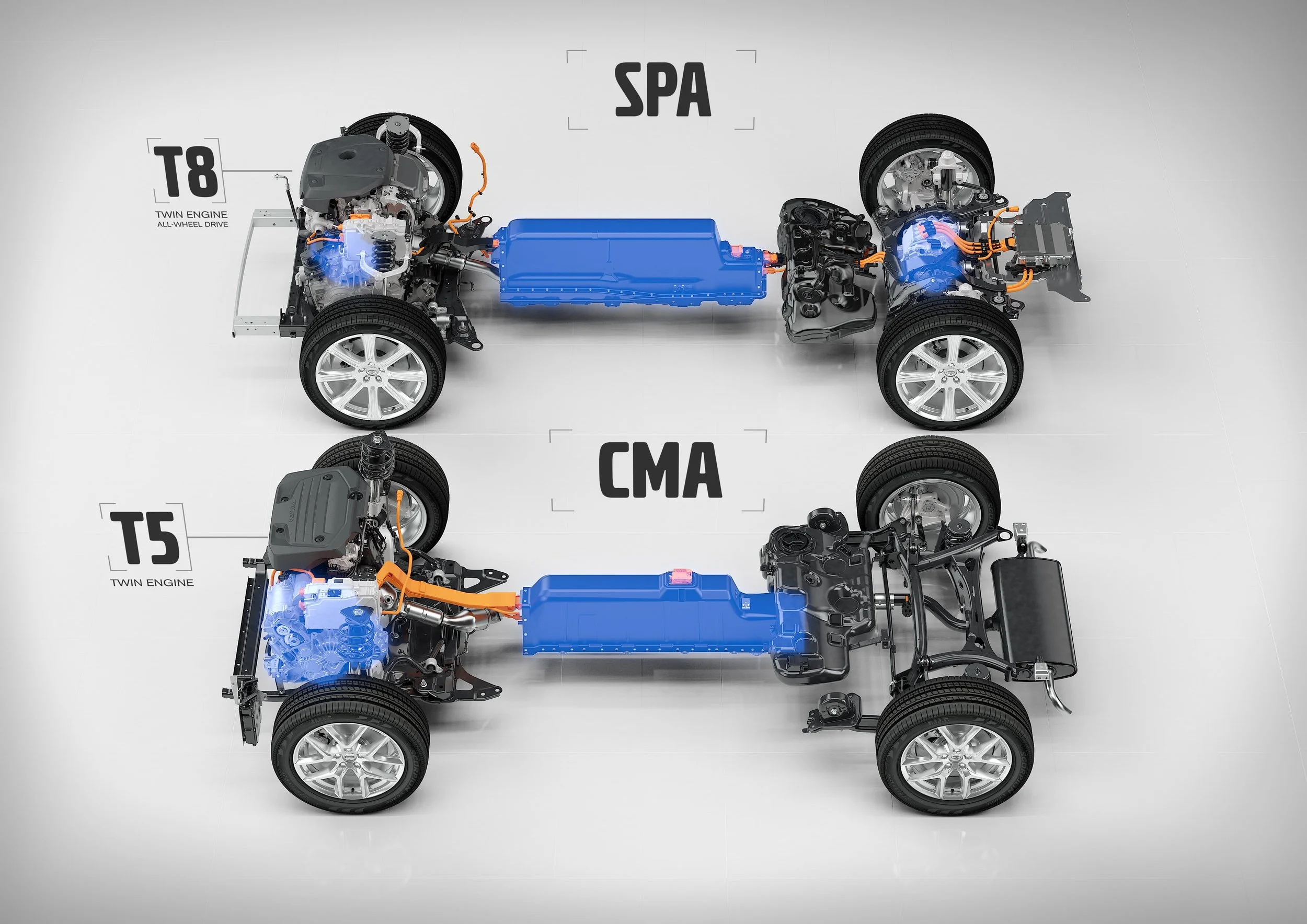 SPA

T8
TWIN ENGINE
ALL-WHEEL DRIVE

CMA

T5
TWIN ENGINE