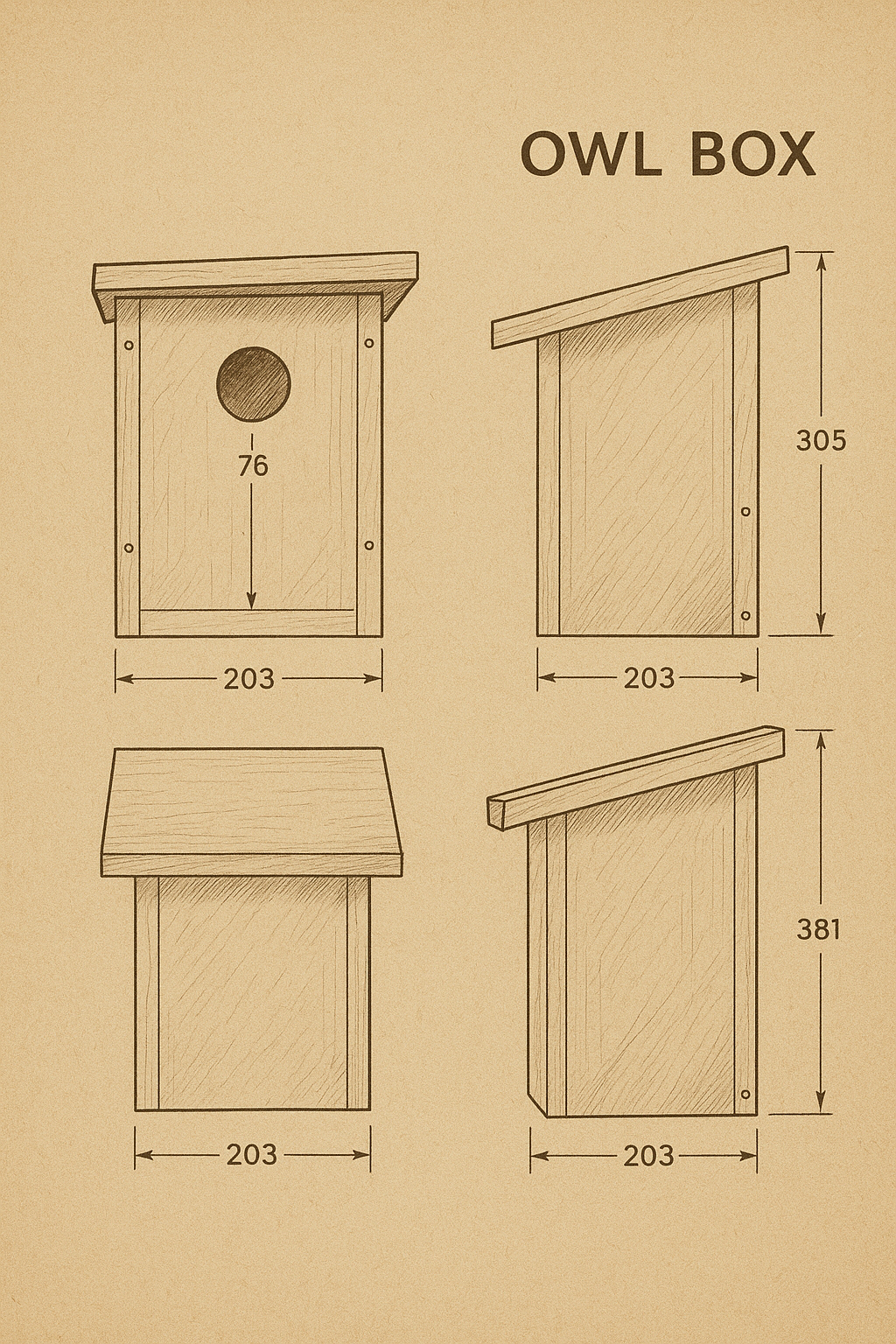 OWL BOX

76

203

305

203

203

381

203