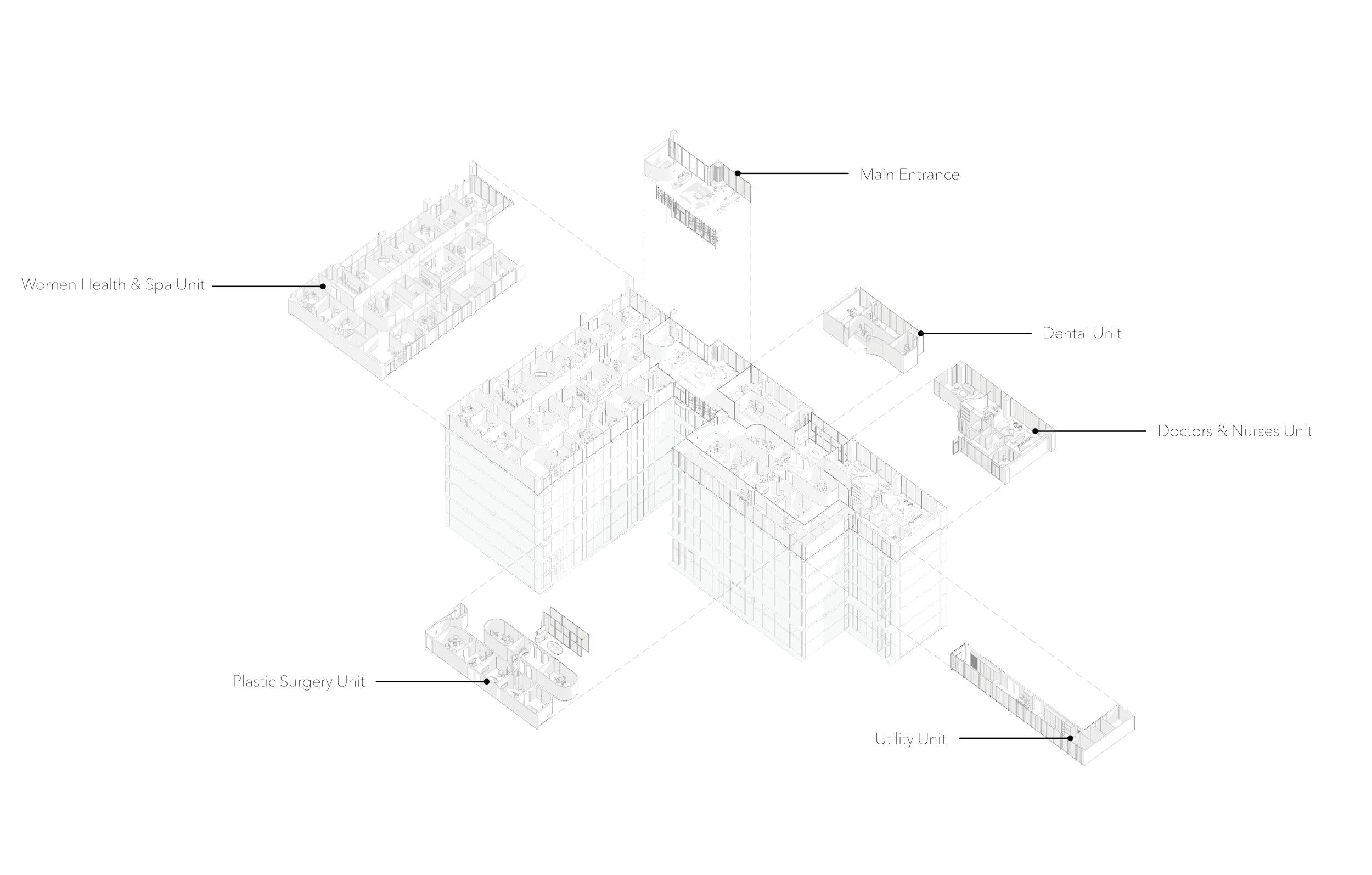 Main Entrance

Women Health & Spa Unit

Dental Unit

Doctors & Nurses Unit

Plastic Surgery Unit

Utility Unit