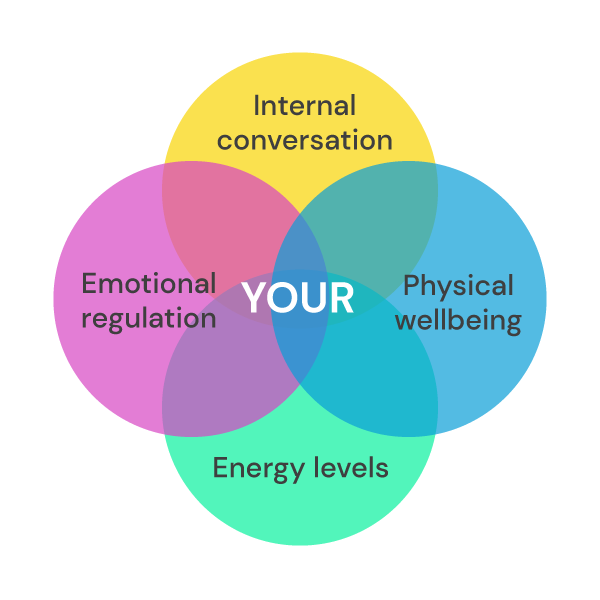 Internal conversation

Emotional regulation

YOUR

Physical wellbeing

Energy levels