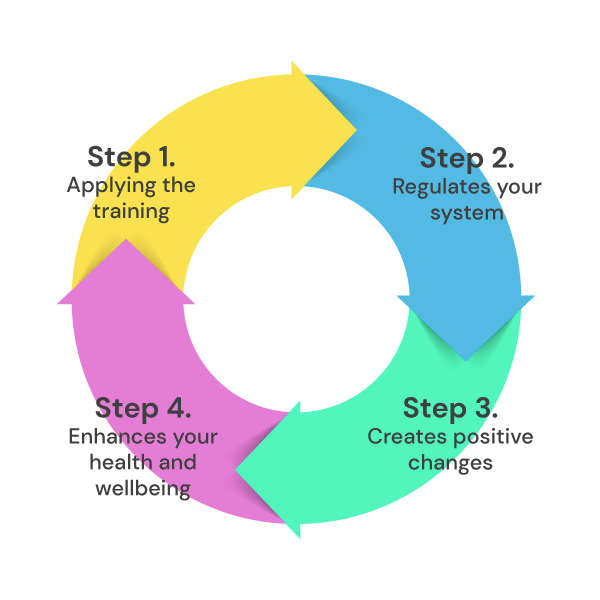 Step 1.
Applying the training

Step 2.
Regulates your system

Step 3.
Creates positive changes

Step 4.
Enhances your health and wellbeing