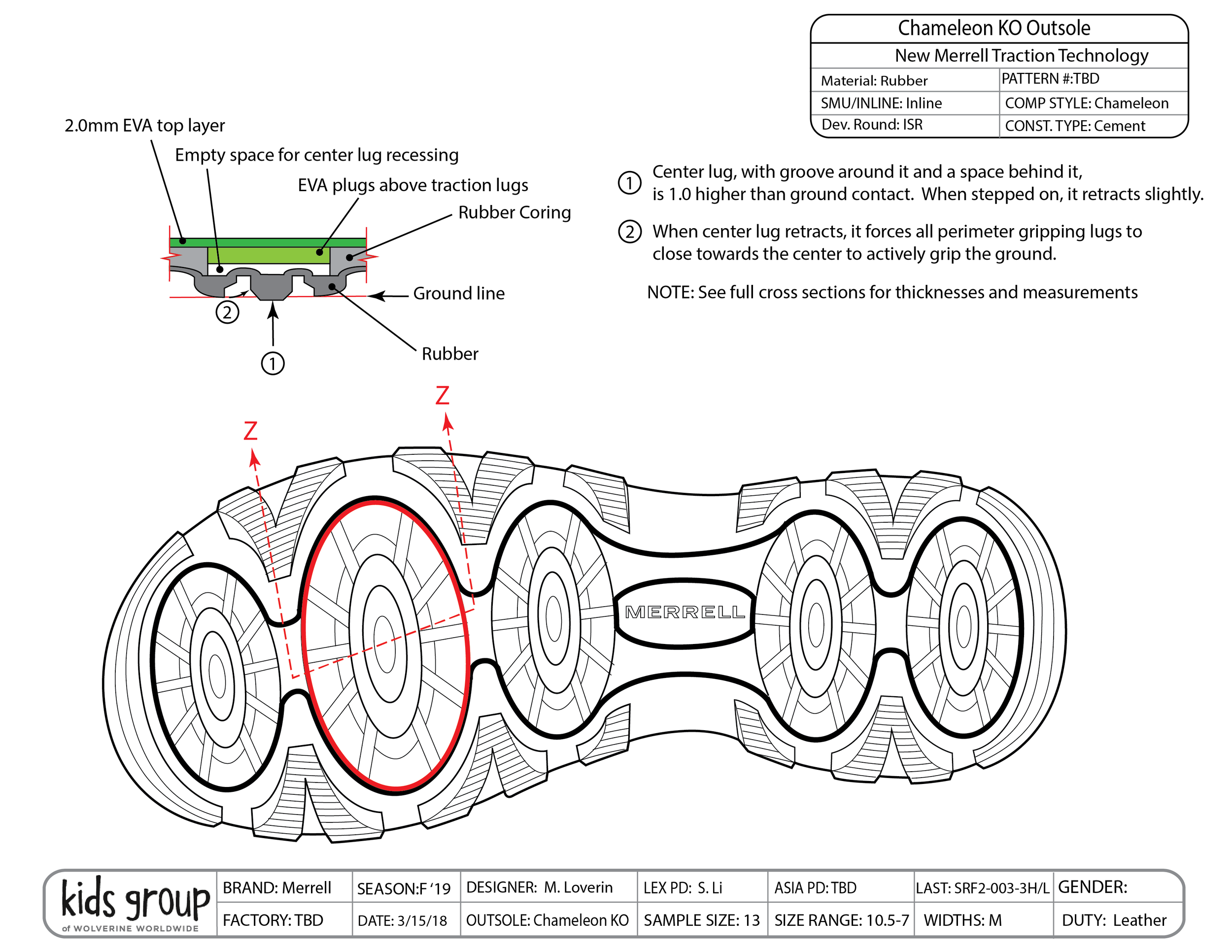 Chameleon KO Outsole

New Merrell Traction Technology

| Material: Rubber | PATTERN #:TBD |
|---|---|
| SMU/INLINE: Inline | COMP STYLE: Chameleon |
| Dev. Round: ISR | CONST. TYPE: Cement |

2.0mm EVA top layer

Empty space for center lug recessing

EVA plugs above traction lugs

Rubber Coring

Ground line

Rubber

2

1

1 Center lug, with groove around it and a space behind it, is 1.0 higher than ground contact. When stepped on, it retracts slightly.

2 When center lug retracts, it forces all perimeter gripping lugs to close towards the center to actively grip the ground.

NOTE: See full cross sections for thicknesses and measurements

Z

Z

MERRELL

kids group
of WOLVERINE WORLDWIDE

| BRAND: Merrell | SEASON:F '19 | DESIGNER: M. Loverin | LEX PD: S. Li | ASIA PD: TBD | LAST: SRF2-003-3H/L | GENDER: |
|---|---|---|---|---|---|---|
| FACTORY: TBD | DATE: 3/15/18 | OUTSOLE: Chameleon KO | SAMPLE SIZE: 13 | SIZE RANGE: 10.5-7 | WIDTHS: M | DUTY: Leather |