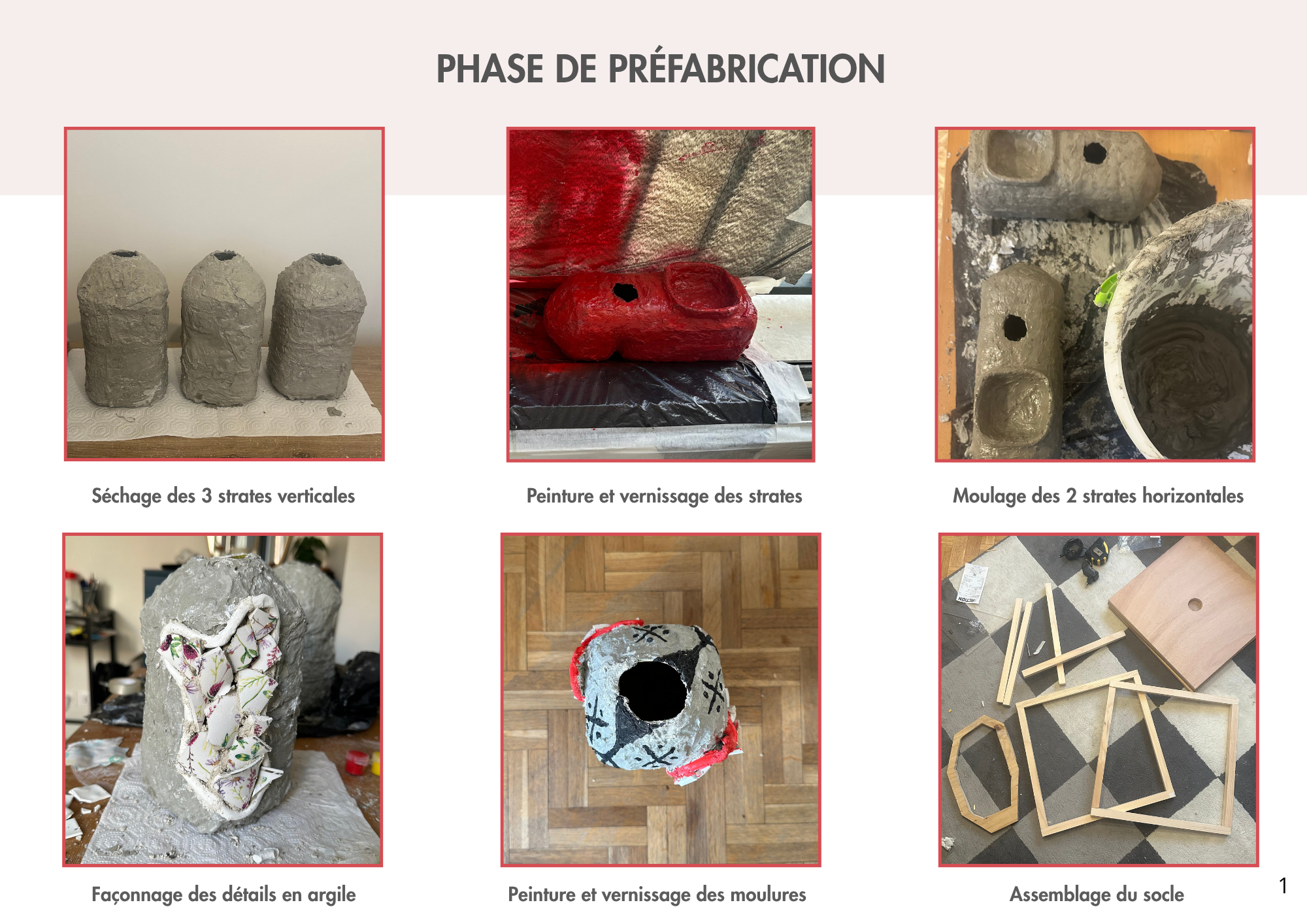 PHASE DE PRÉFABRICATION

Séchage des 3 strates verticales

Peinture et vernissage des strates

Moulage des 2 strates horizontales

Façonnage des détails en argile

Peinture et vernissage des moulures

Assemblage du socle

1