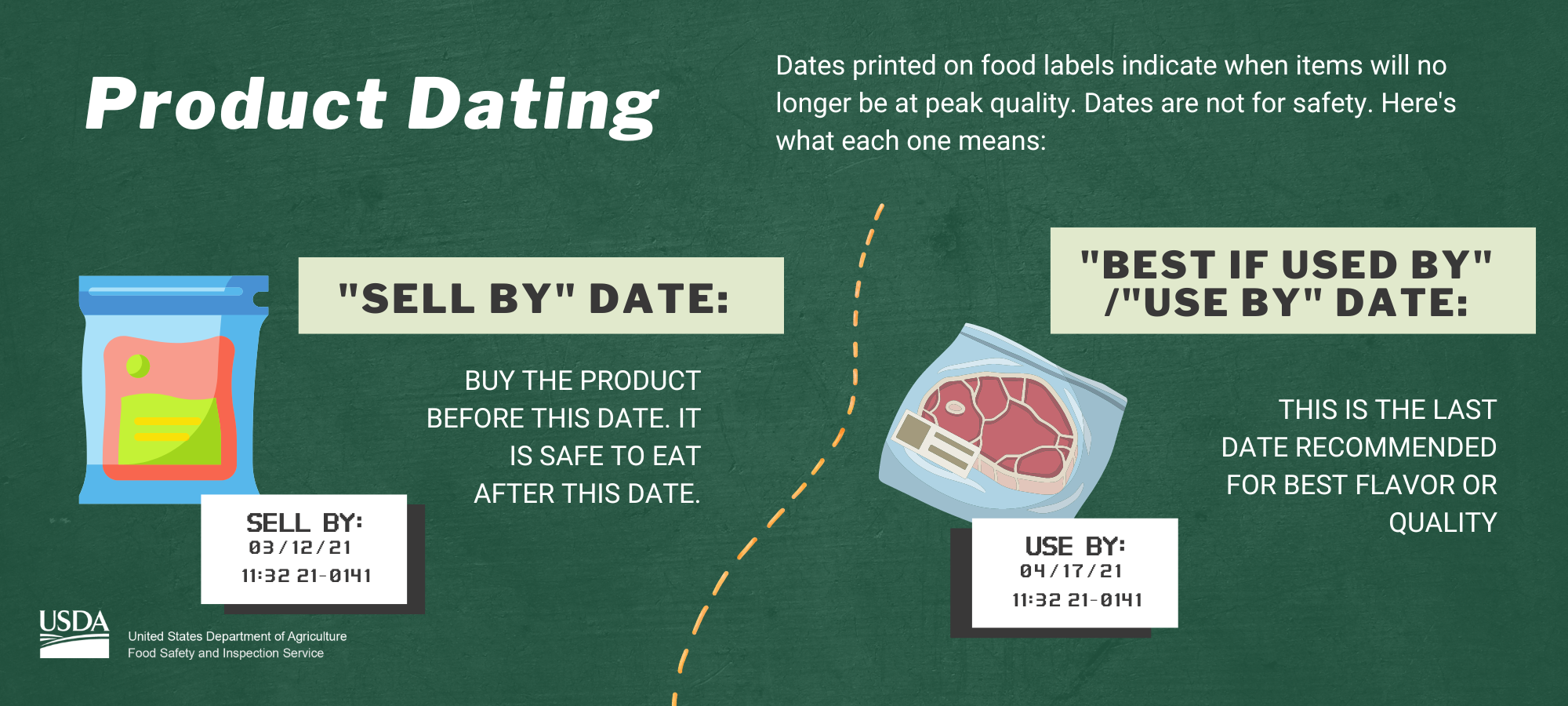 Product Dating

Dates printed on food labels indicate when items will no longer be at peak quality. Dates are not for safety. Here's what each one means:

"SELL BY" DATE:

BUY THE PRODUCT BEFORE THIS DATE. IT IS SAFE TO EAT AFTER THIS DATE.

SELL BY:
03/12/21
11:32 21-0141

"BEST IF USED BY" /"USE BY" DATE:

THIS IS THE LAST DATE RECOMMENDED FOR BEST FLAVOR OR QUALITY

USE BY:
04/17/21
11:32 21-0141

USDA
United States Department of Agriculture
Food Safety and Inspection Service