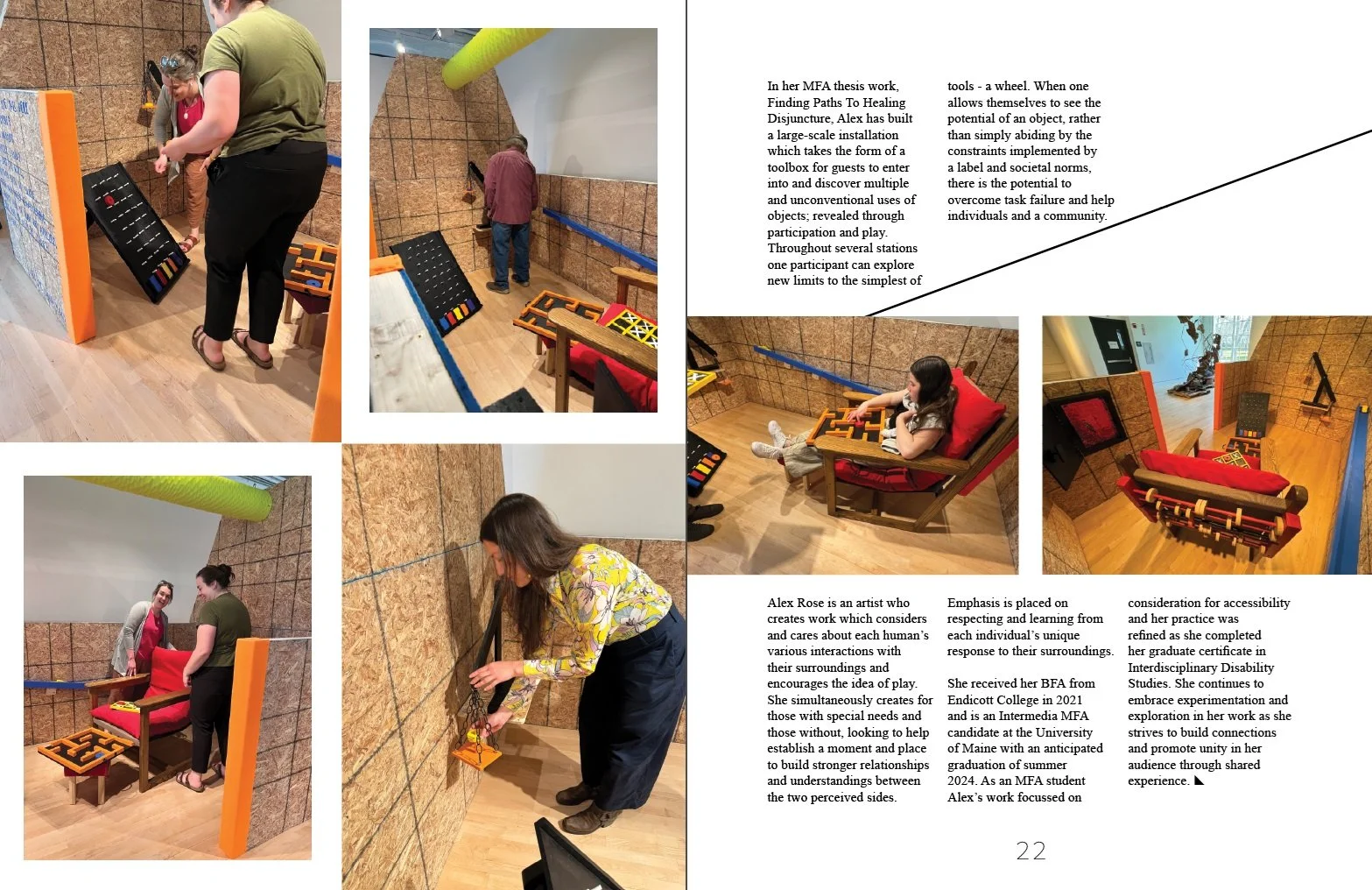 In her MFA thesis work, Finding Paths To Healing Disjuncture, Alex has built a large-scale installation which takes the form of a toolbox for guests to enter into and discover multiple and unconventional uses of objects; revealed through participation and play. Throughout several stations one participant can explore new limits to the simplest of tools - a wheel. When one allows themselves to see the potential of an object, rather than simply abiding by the constraints implemented by a label and societal norms, there is the potential to overcome task failure and help individuals and a community.

Alex Rose is an artist who creates work which considers and cares about each human's various interactions with their surroundings and encourages the idea of play. She simultaneously creates for those with special needs and those without, looking to help establish a moment and place to build stronger relationships and understandings between the two perceived sides. Emphasis is placed on respecting and learning from each individual's unique response to their surroundings.

She received her BFA from Endicott College in 2021 and is an Intermedia MFA candidate at the University of Maine with an anticipated graduation of summer 2024. As an MFA student Alex's work focussed on consideration for accessibility and her practice was refined as she completed her graduate certificate in Interdisciplinary Disability Studies. She continues to embrace experimentation and exploration in her work as she strives to build connections and promote unity in her audience through shared experience.

22