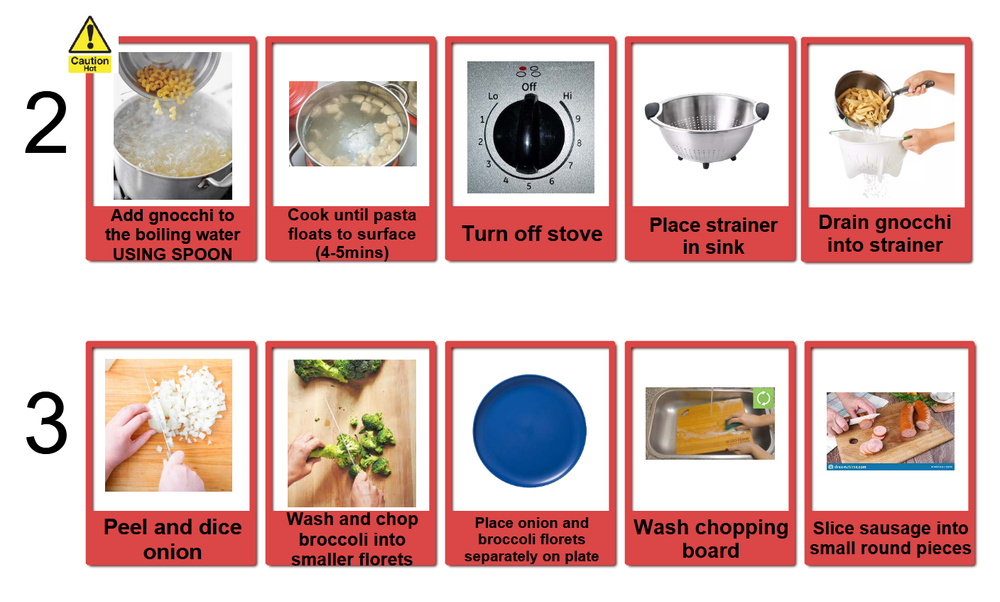 2

Caution
Hot

Add gnocchi to the boiling water USING SPOON

Cook until pasta floats to surface (4-5mins)

Lo Off Hi
1 2 3 4 5 6 7 8 9

Turn off stove

Place strainer in sink

Drain gnocchi into strainer

3

Peel and dice onion

Wash and chop broccoli into smaller florets

Place onion and broccoli florets separately on plate

Wash chopping board

Slice sausage into small round pieces