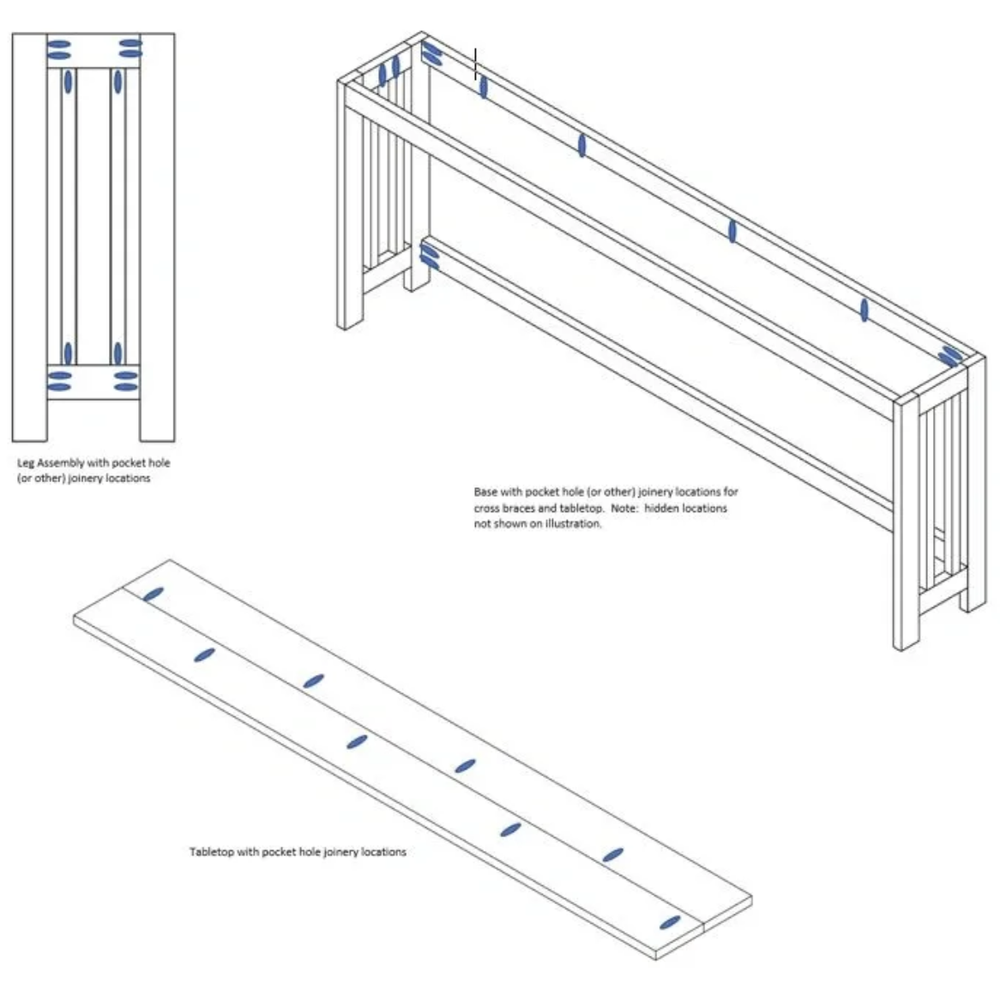 Leg Assembly with pocket hole (or other) joinery locations

Base with pocket hole (or other) joinery locations for cross braces and tabletop. Note: hidden locations not shown on illustration.

Tabletop with pocket hole joinery locations