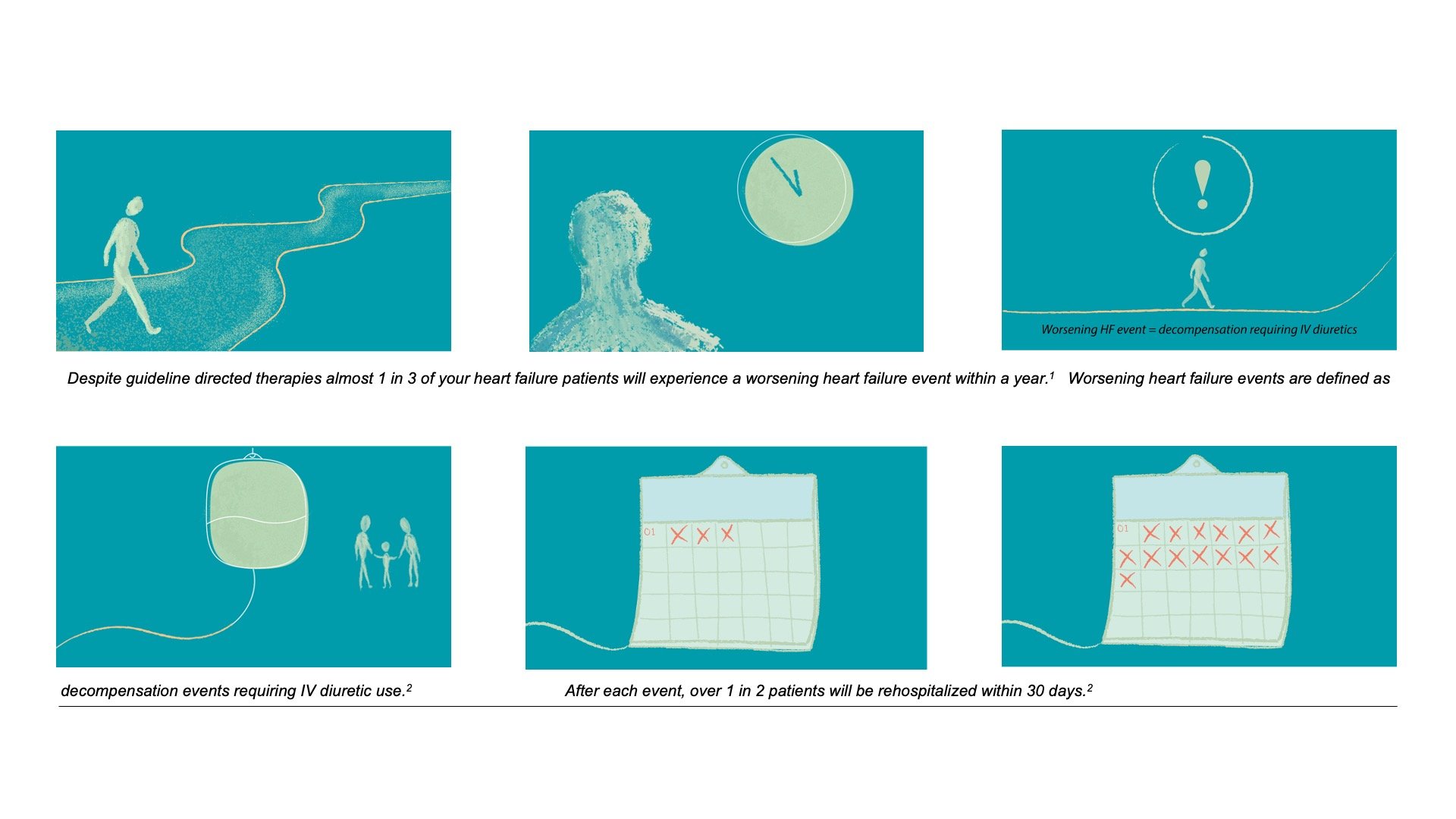 !

Worsening HF event = decompensation requiring IV diuretics

Despite guideline directed therapies almost 1 in 3 of your heart failure patients will experience a worsening heart failure event within a year.$^1$ Worsening heart failure events are defined as

01

01

decompensation events requiring IV diuretic use.$^2$

After each event, over 1 in 2 patients will be rehospitalized within 30 days.$^2$