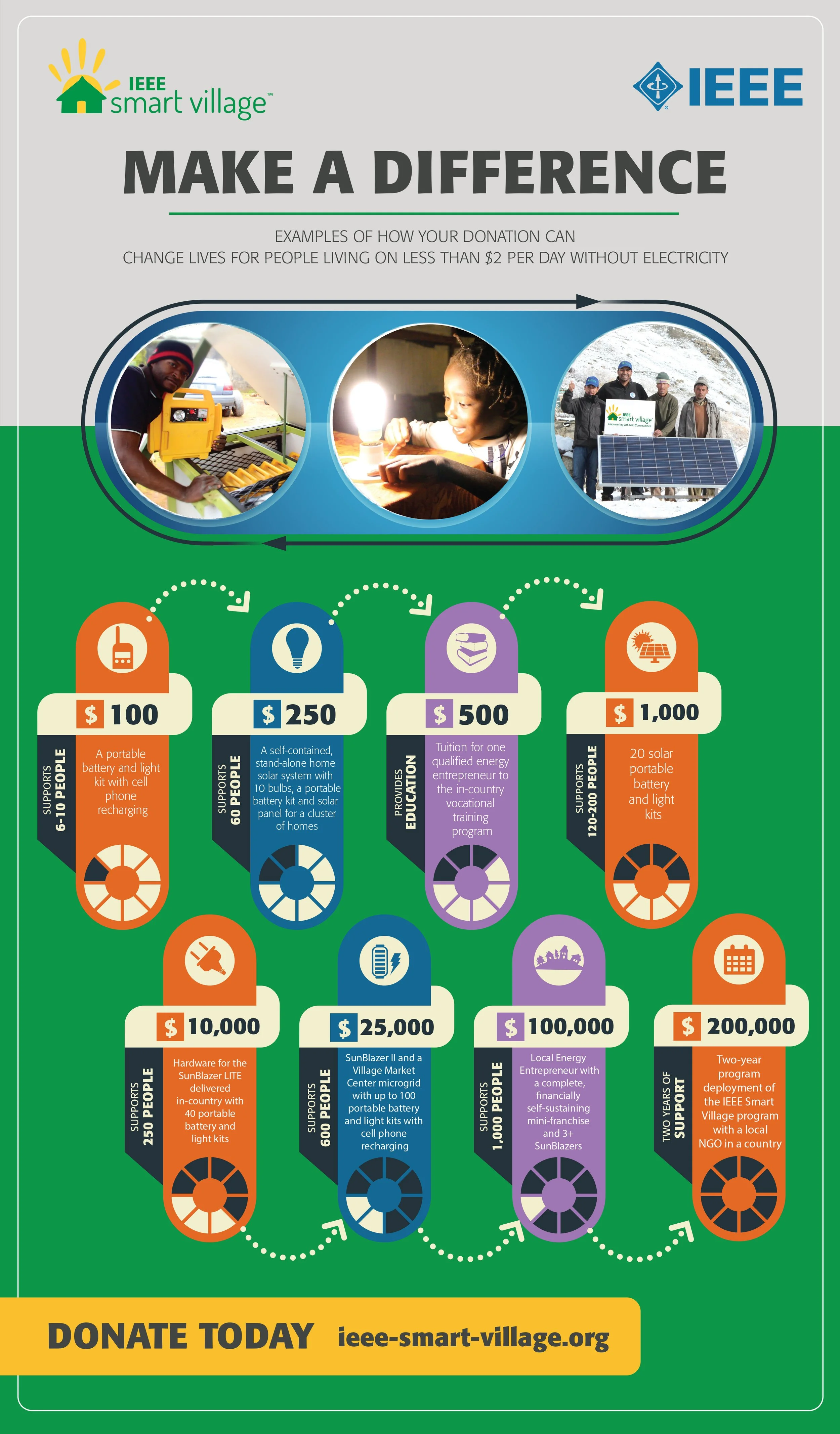 IEEE smart village™

IEEE

MAKE A DIFFERENCE

EXAMPLES OF HOW YOUR DONATION CAN CHANGE LIVES FOR PEOPLE LIVING ON LESS THAN $2 PER DAY WITHOUT ELECTRICITY

IEEE smart village
Empowering Off-Grid Communities

$ 100
SUPPORTS 6-10 PEOPLE
A portable battery and light kit with cell phone recharging

$ 250
SUPPORTS 60 PEOPLE
A self-contained, stand-alone home solar system with 10 bulbs, a portable battery kit and solar panel for a cluster of homes

$ 500
PROVIDES EDUCATION
Tuition for one qualified energy entrepreneur to the in-country vocational training program

$ 1,000
SUPPORTS 120-200 PEOPLE
20 solar portable battery and light kits

$ 10,000
SUPPORTS 250 PEOPLE
Hardware for the SunBlazer LITE delivered in-country with 40 portable battery and light kits

$ 25,000
SUPPORTS 600 PEOPLE
SunBlazer II and a Village Market Center microgrid with up to 100 portable battery and light kits with cell phone recharging

$ 100,000
SUPPORTS 1,000 PEOPLE
Local Energy Entrepreneur with a complete, financially self-sustaining mini-franchise and 3+ SunBlazers

$ 200,000
TWO YEARS OF SUPPORT
Two-year program deployment of the IEEE Smart Village program with a local NGO in a country

DONATE TODAY ieee-smart-village.org