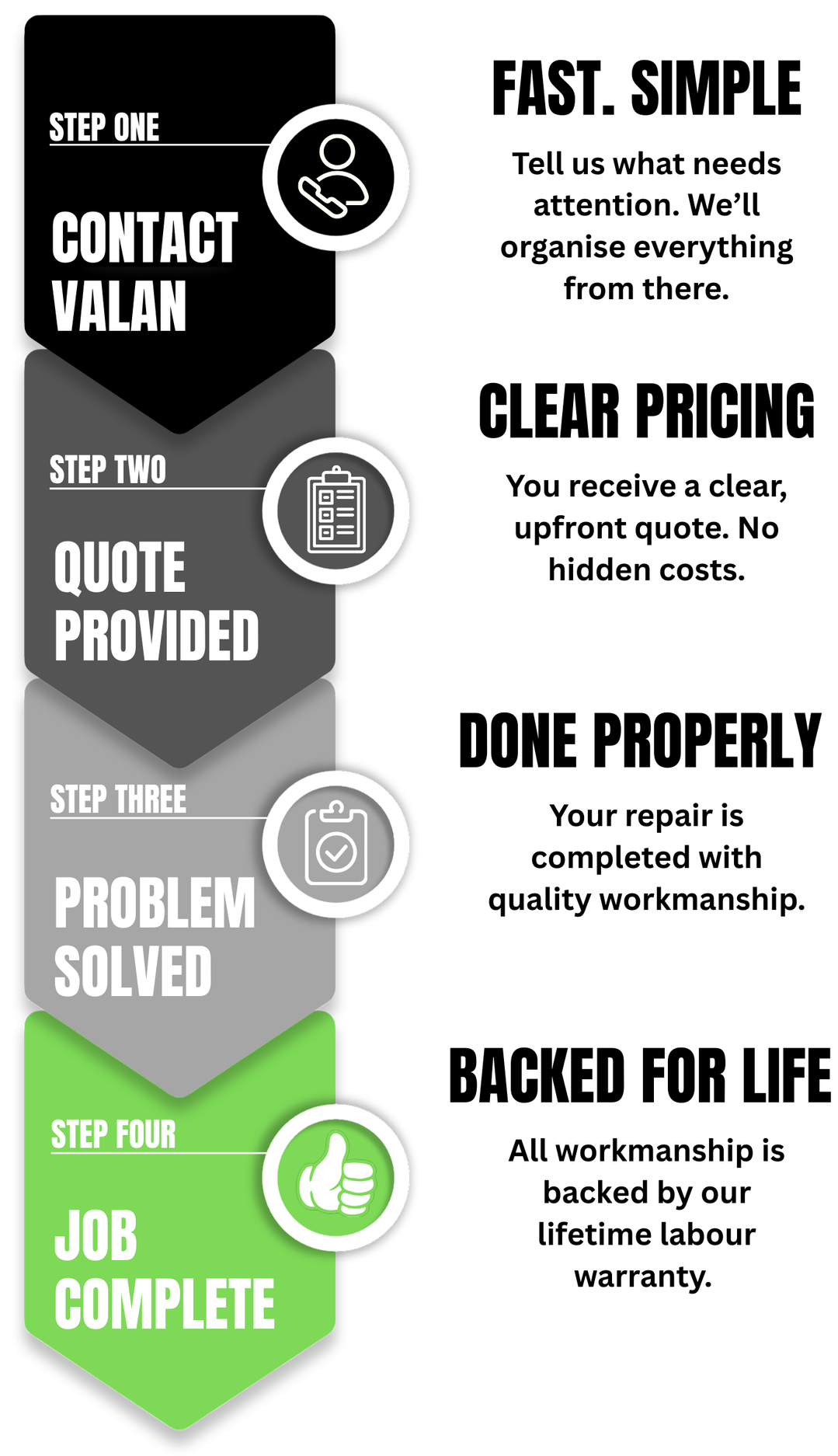 STEP ONE

CONTACT VALAN

FAST. SIMPLE

Tell us what needs attention. We'll organise everything from there.

STEP TWO

QUOTE PROVIDED

CLEAR PRICING

You receive a clear, upfront quote. No hidden costs.

STEP THREE

PROBLEM SOLVED

DONE PROPERLY

Your repair is completed with quality workmanship.

STEP FOUR

JOB COMPLETE

BACKED FOR LIFE

All workmanship is backed by our lifetime labour warranty.