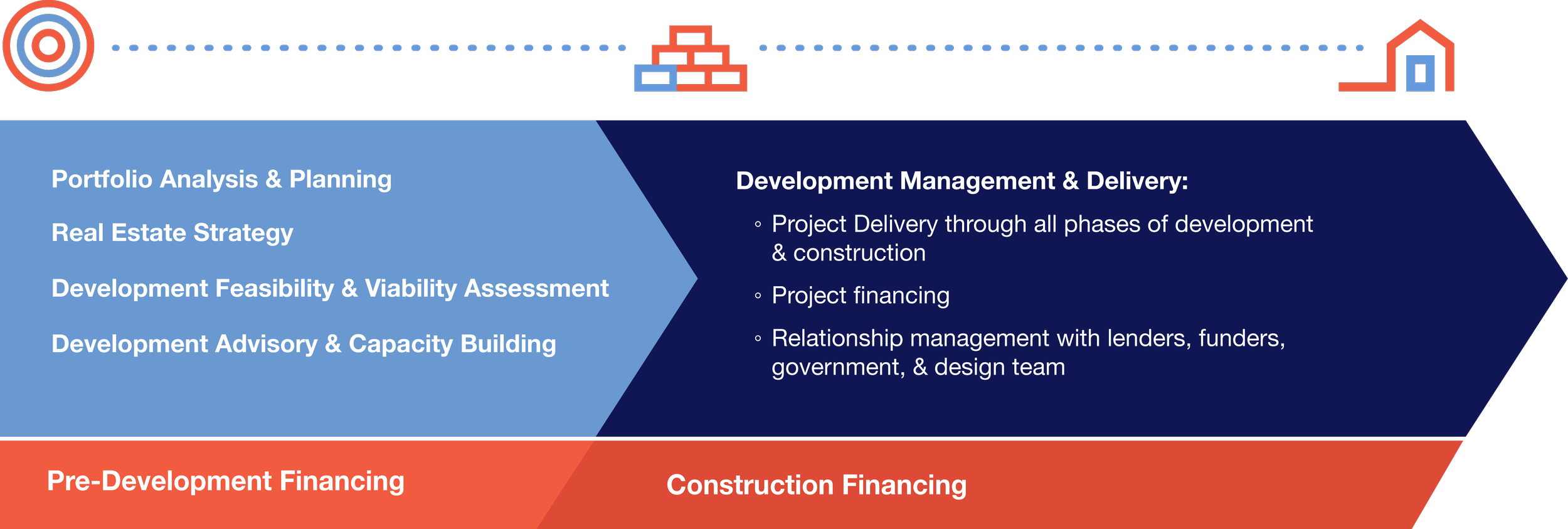 Portfolio Analysis & Planning

Real Estate Strategy

Development Feasibility & Viability Assessment

Development Advisory & Capacity Building

Development Management & Delivery:

◦ Project Delivery through all phases of development & construction

◦ Project financing

◦ Relationship management with lenders, funders, government, & design team

Pre-Development Financing

Construction Financing