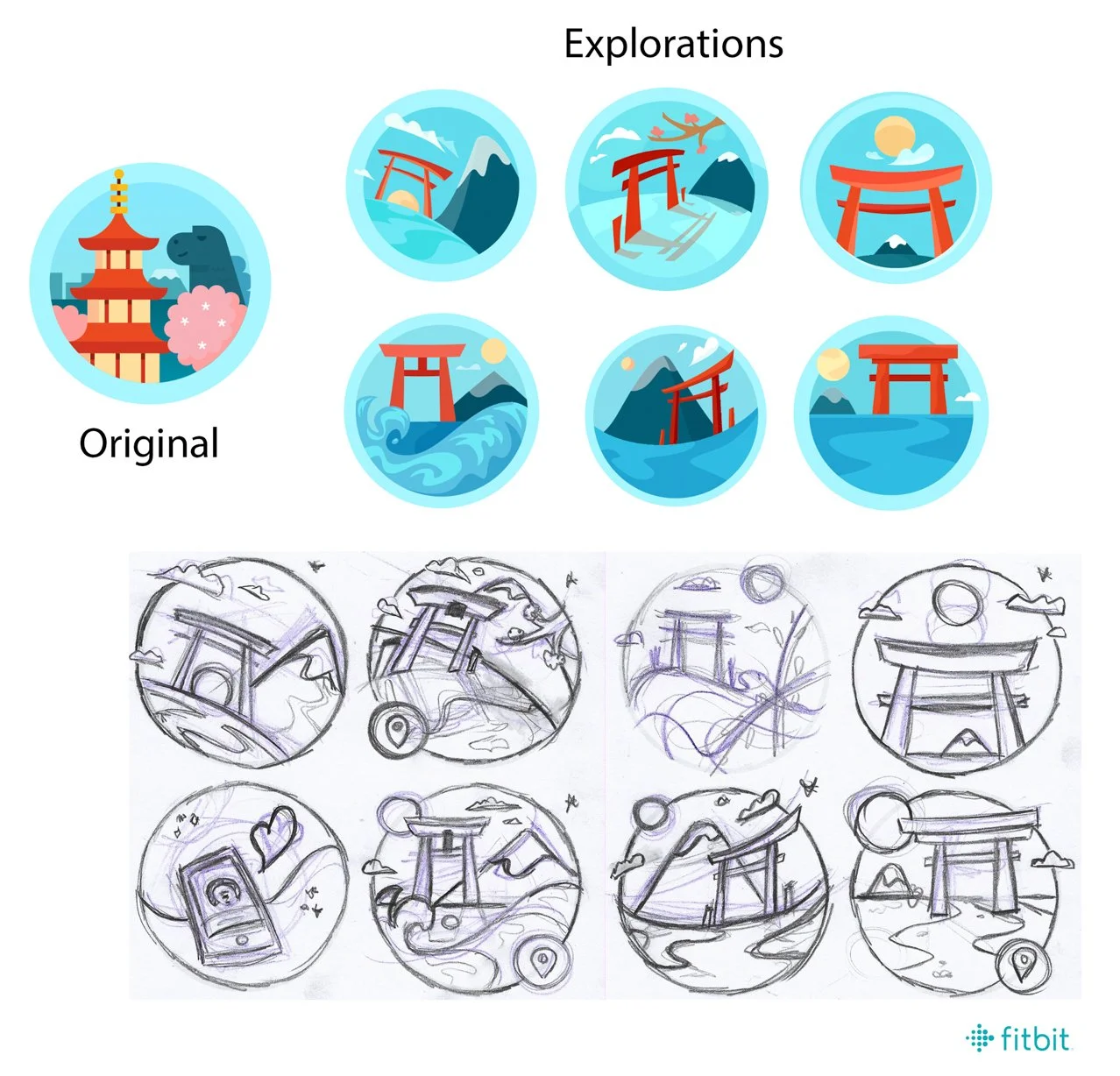 Explorations

Original

fitbit