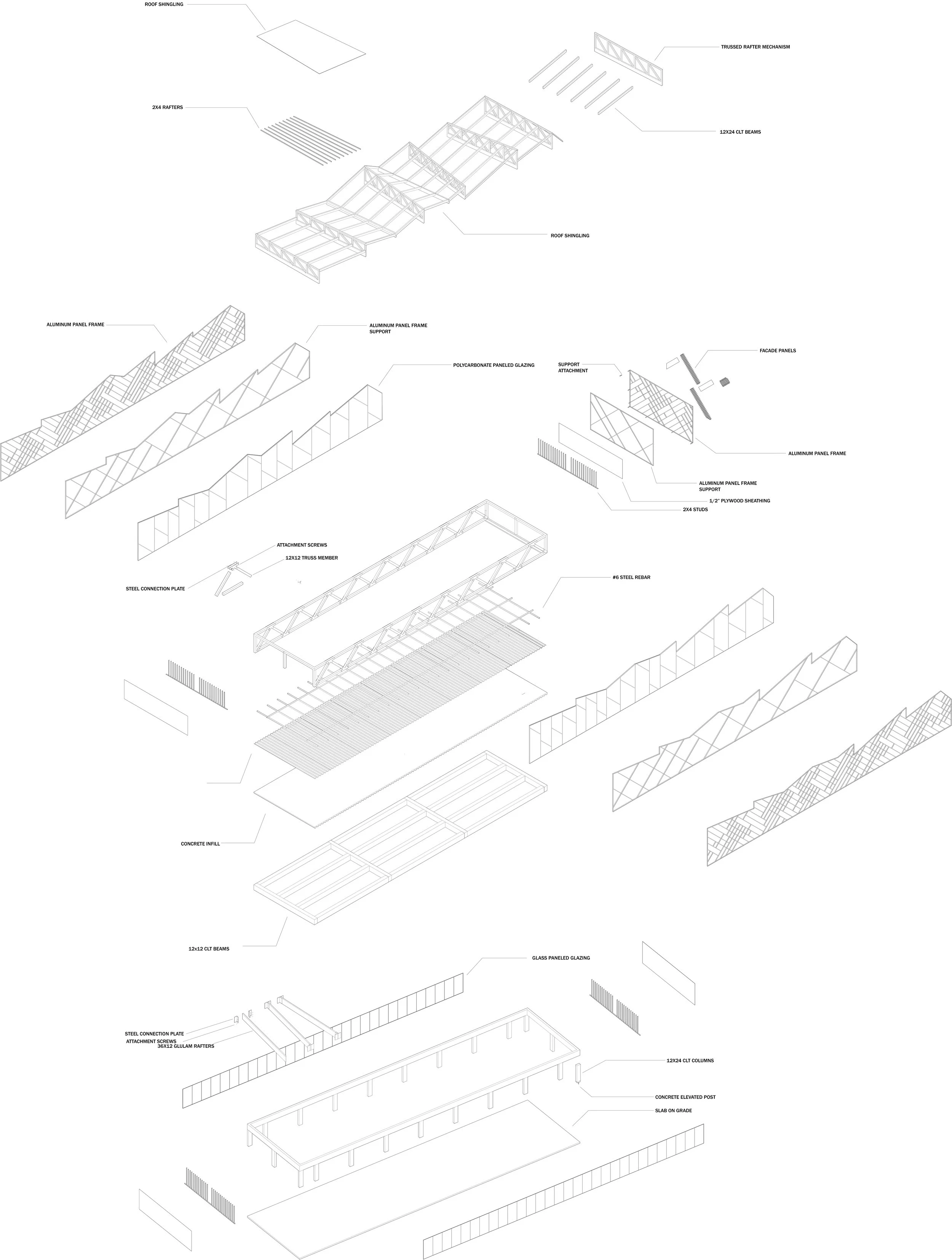 ROOF SHINGLING

TRUSSED RAFTER MECHANISM

2X4 RAFTERS

12X24 CLT BEAMS

ROOF SHINGLING

ALUMINUM PANEL FRAME

ALUMINUM PANEL FRAME SUPPORT

POLYCARBONATE PANELED GLAZING

SUPPORT ATTACHMENT

FACADE PANELS

ALUMINUM PANEL FRAME

ALUMINUM PANEL FRAME SUPPORT

1/2" PLYWOOD SHEATHING

2X4 STUDS

ATTACHMENT SCREWS

12X12 TRUSS MEMBER

STEEL CONNECTION PLATE

#6 STEEL REBAR

CONCRETE INFILL

12x12 CLT BEAMS

GLASS PANELED GLAZING

STEEL CONNECTION PLATE

ATTACHMENT SCREWS

36X12 GLULAM RAFTERS

12X24 CLT COLUMNS

CONCRETE ELEVATED POST

SLAB ON GRADE