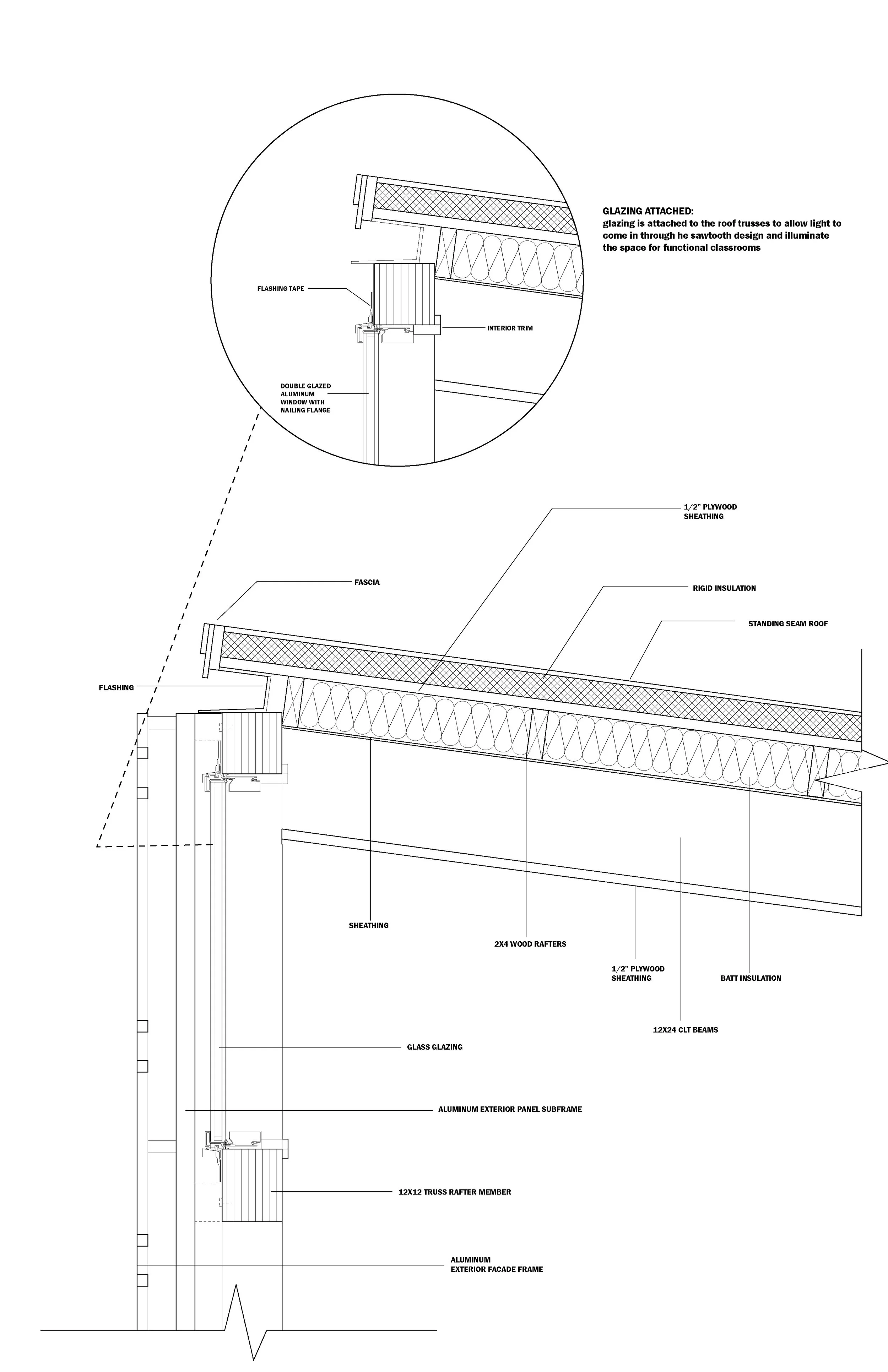 GLAZING ATTACHED:
glazing is attached to the roof trusses to allow light to come in through he sawtooth design and illuminate the space for functional classrooms

FLASHING TAPE

INTERIOR TRIM

DOUBLE GLAZED ALUMINUM WINDOW WITH NAILING FLANGE

1/2" PLYWOOD SHEATHING

FASCIA

RIGID INSULATION

STANDING SEAM ROOF

FLASHING

SHEATHING

2X4 WOOD RAFTERS

1/2" PLYWOOD SHEATHING

BATT INSULATION

12X24 CLT BEAMS

GLASS GLAZING

ALUMINUM EXTERIOR PANEL SUBFRAME

12X12 TRUSS RAFTER MEMBER

ALUMINUM EXTERIOR FACADE FRAME