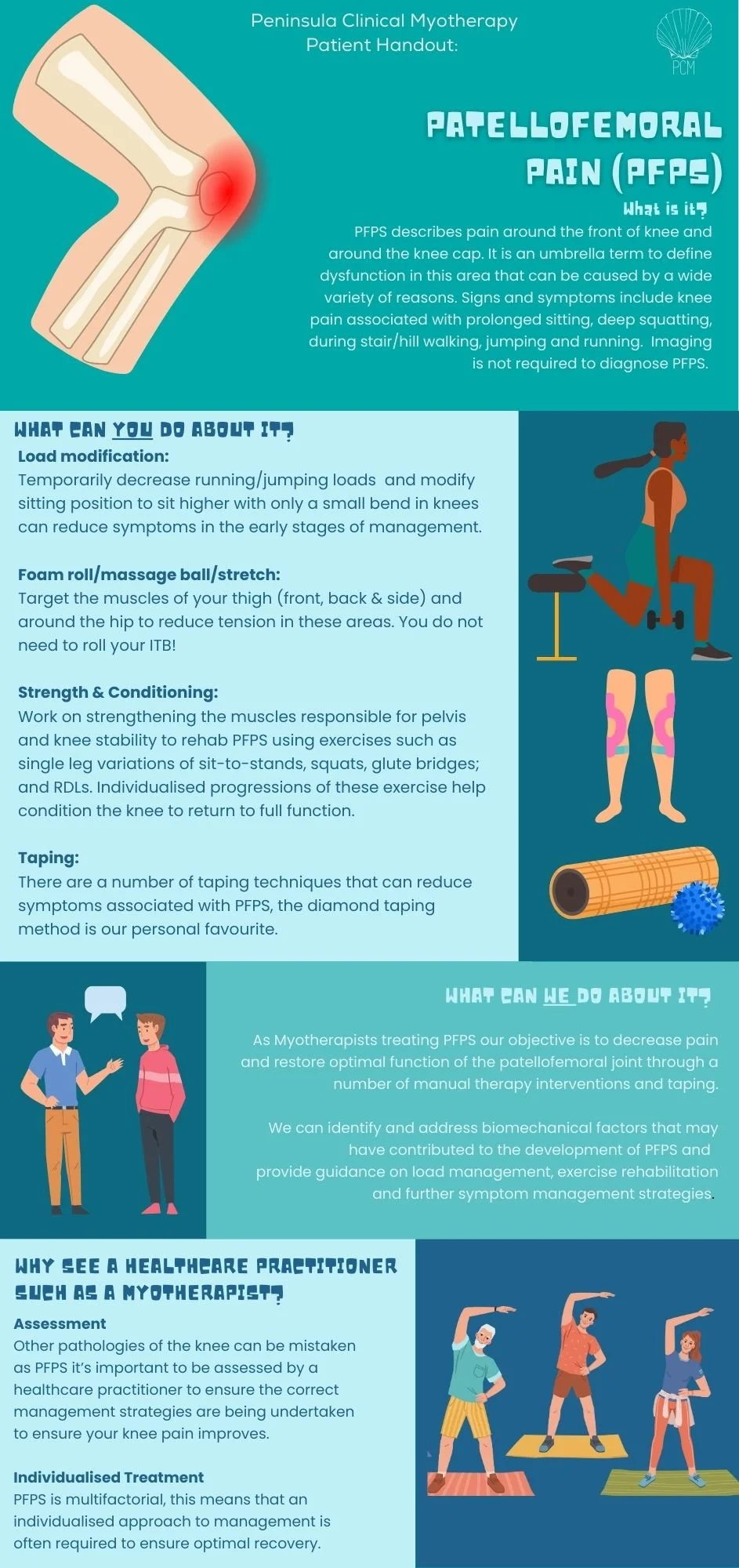 Peninsula Clinical Myotherapy
Patient Handout:

PCM

PATELLOFEMORAL PAIN (PFPS)

What is it?

PFPS describes pain around the front of knee and around the knee cap. It is an umbrella term to define dysfunction in this area that can be caused by a wide variety of reasons. Signs and symptoms include knee pain associated with prolonged sitting, deep squatting, during stair/hill walking, jumping and running. Imaging is not required to diagnose PFPS.

WHAT CAN YOU DO ABOUT IT?

Load modification:
Temporarily decrease running/jumping loads and modify sitting position to sit higher with only a small bend in knees can reduce symptoms in the early stages of management.

Foam roll/massage ball/stretch:
Target the muscles of your thigh (front, back & side) and around the hip to reduce tension in these areas. You do not need to roll your ITB!

Strength & Conditioning:
Work on strengthening the muscles responsible for pelvis and knee stability to rehab PFPS using exercises such as single leg variations of sit-to-stands, squats, glute bridges; and RDLs. Individualised progressions of these exercise help condition the knee to return to full function.

Taping:
There are a number of taping techniques that can reduce symptoms associated with PFPS, the diamond taping method is our personal favourite.

WHAT CAN WE DO ABOUT IT?

As Myotherapists treating PFPS our objective is to decrease pain and restore optimal function of the patellofemoral joint through a number of manual therapy interventions and taping.

We can identify and address biomechanical factors that may have contributed to the development of PFPS and provide guidance on load management, exercise rehabilitation and further symptom management strategies.

WHY SEE A HEALTHCARE PRACTITIONER SUCH AS A MYOTHERAPIST?

Assessment
Other pathologies of the knee can be mistaken as PFPS it's important to be assessed by a healthcare practitioner to ensure the correct management strategies are being undertaken to ensure your knee pain improves.

Individualised Treatment
PFPS is multifactorial, this means that an individualised approach to management is often required to ensure optimal recovery.